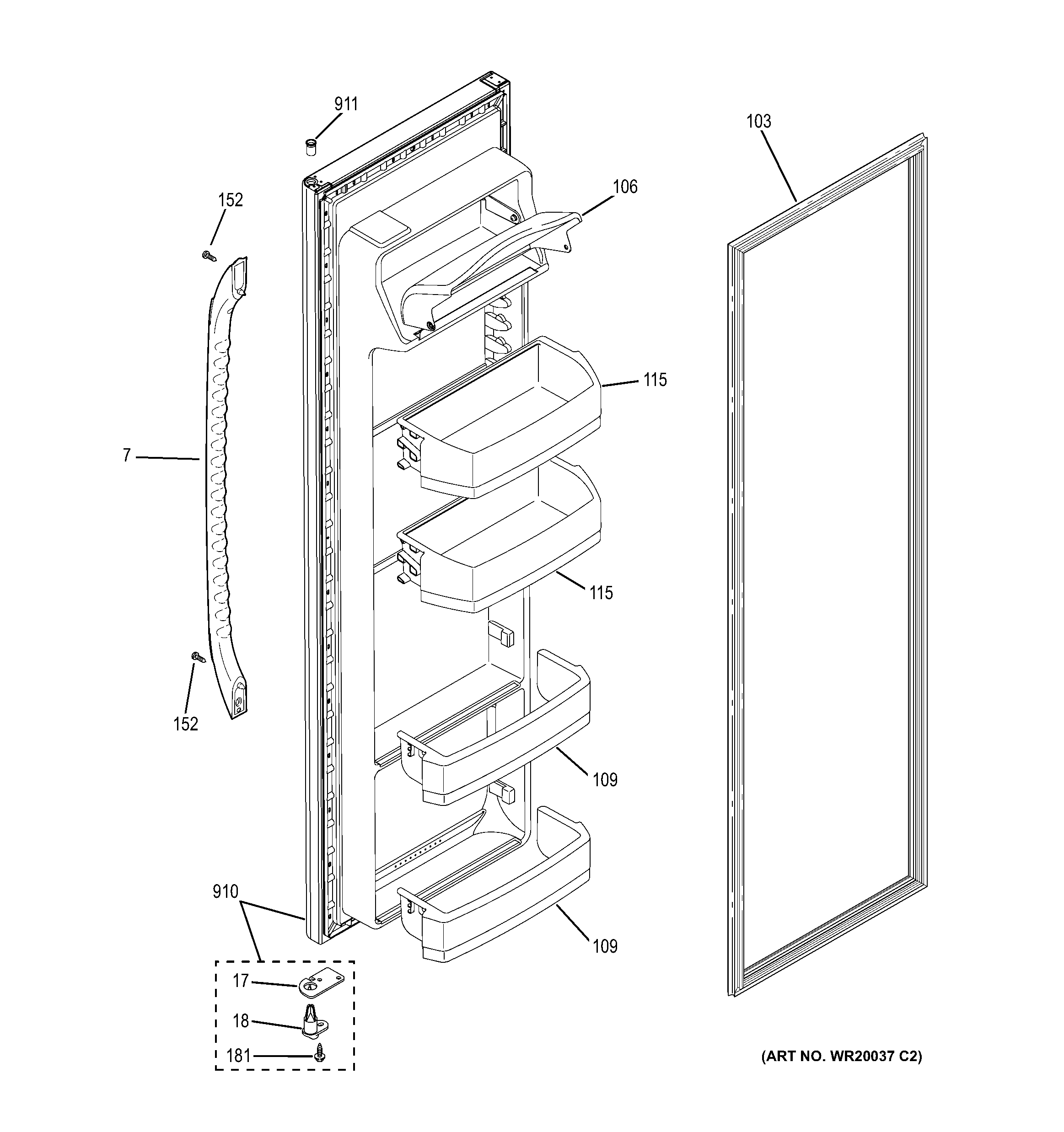 911

103

152

106

115

7

115

152

109

910

109

17

18

181

(ART NO. WR20037 C2)