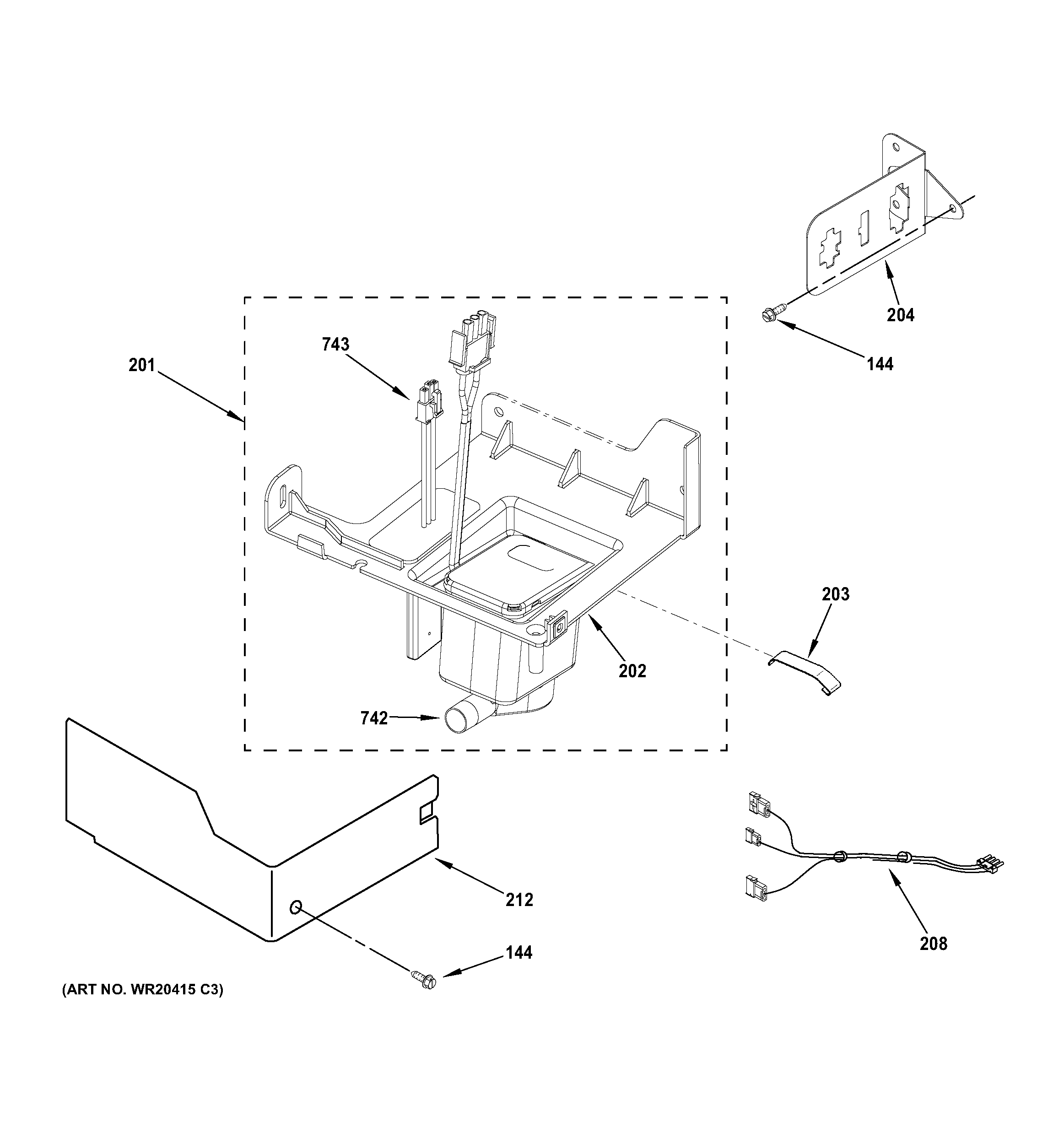 204

144

743

201

203

202

742

212

208

144

(ART NO. WR20415 C3)