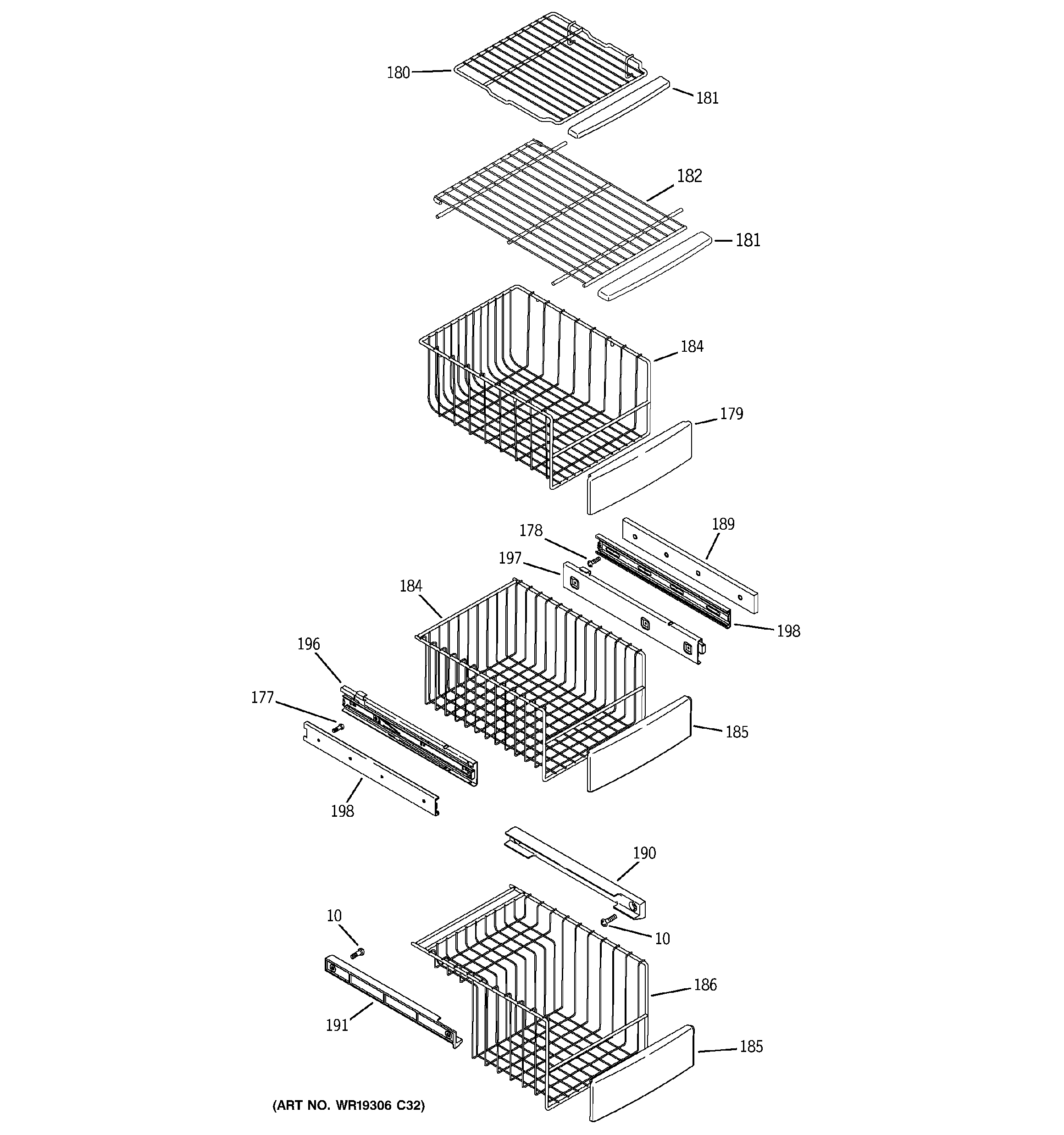 180
181
182
181
184
179
178
189
197
184
198
196
177
185
198
190
10
10
186
191
185
(ART NO. WR19306 C32)