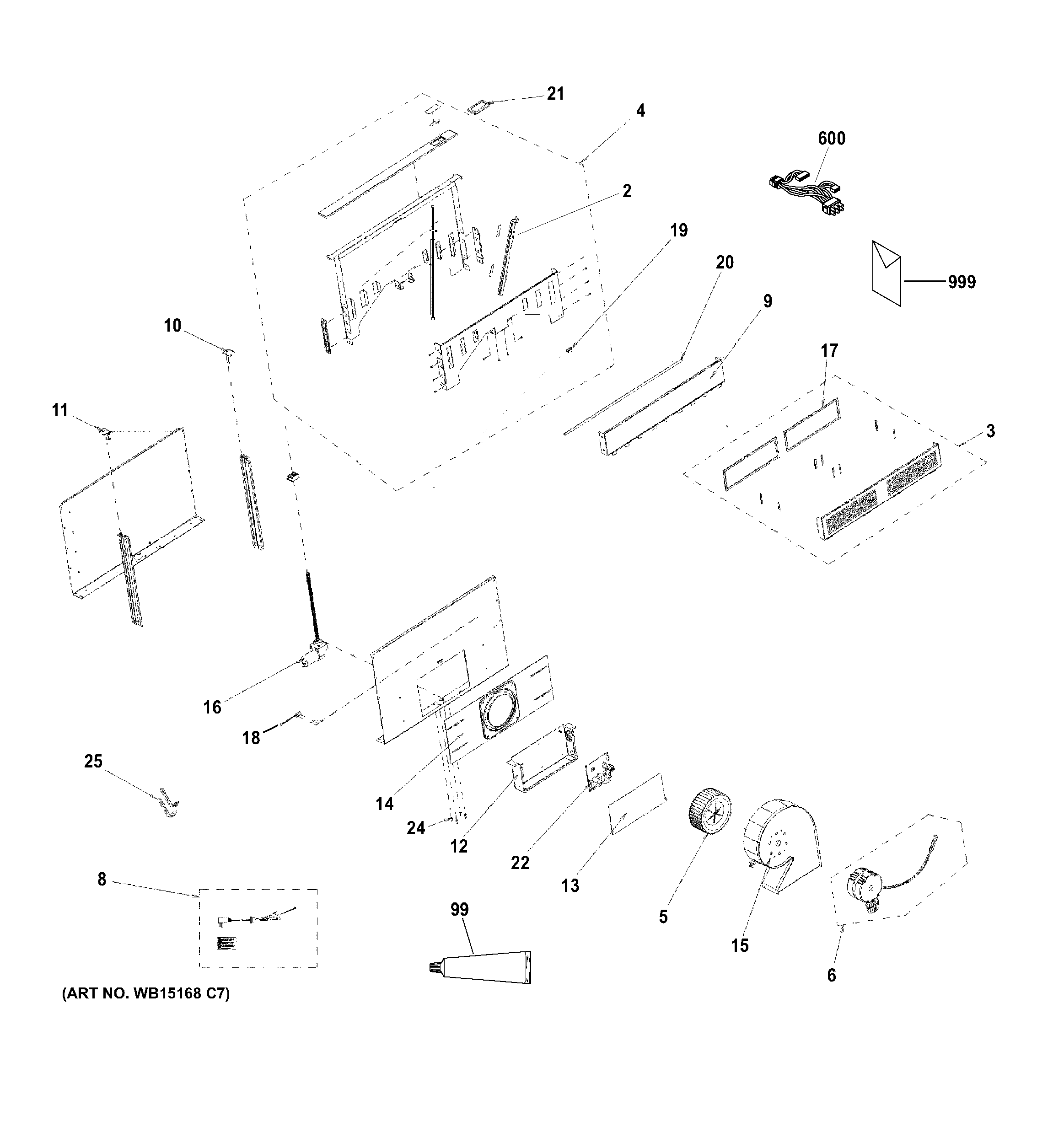 21
4
600
2
19
20
999
9
10
17
11
3
16
18
25
14
24
12
22
13
5
15
6
8
99
(ART NO. WB15168 C7)