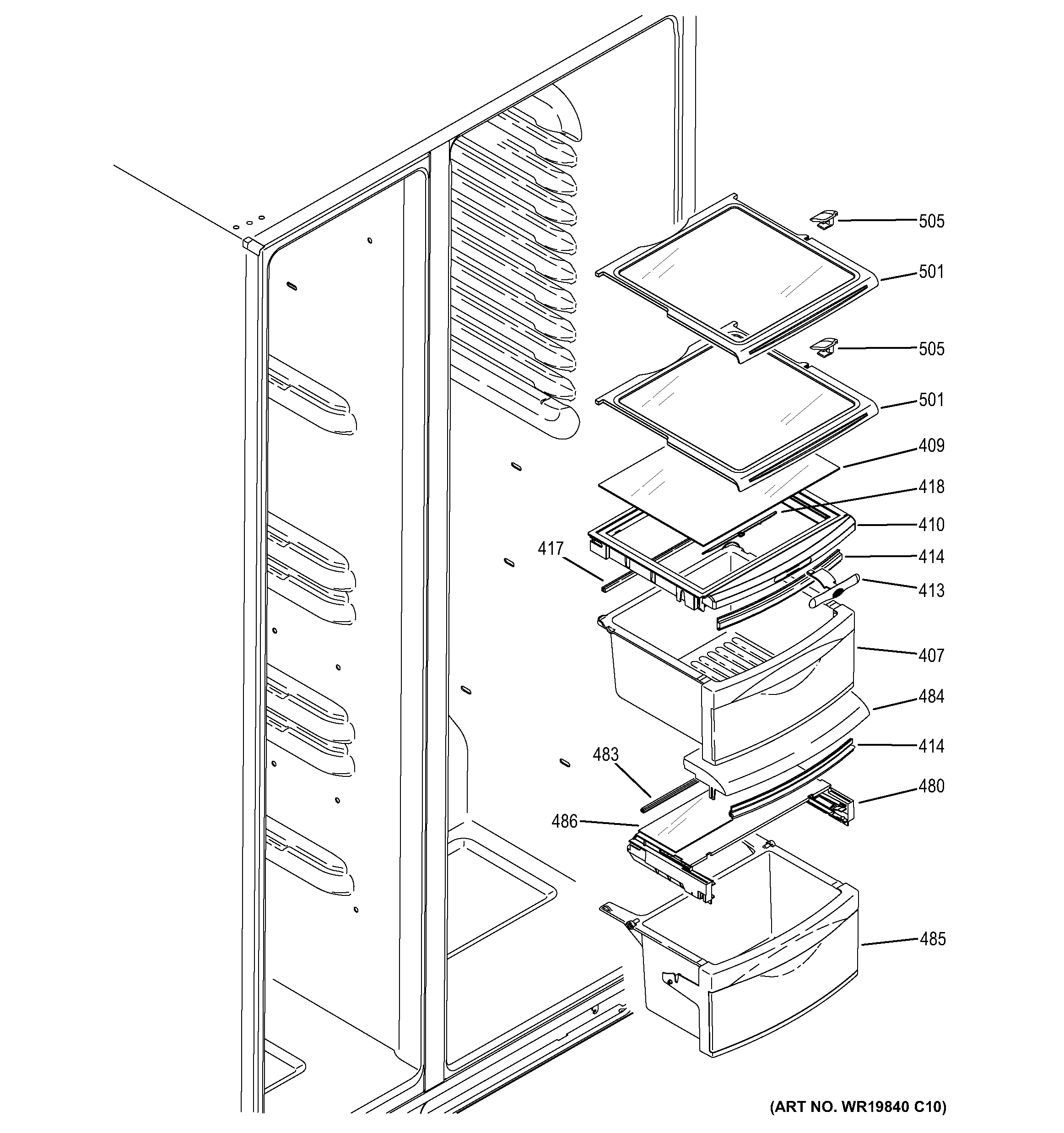 505
501
505
501
409
418
410
417
414
413
407
484
414
483
480
486
485
(ART NO. WR19840 C10)