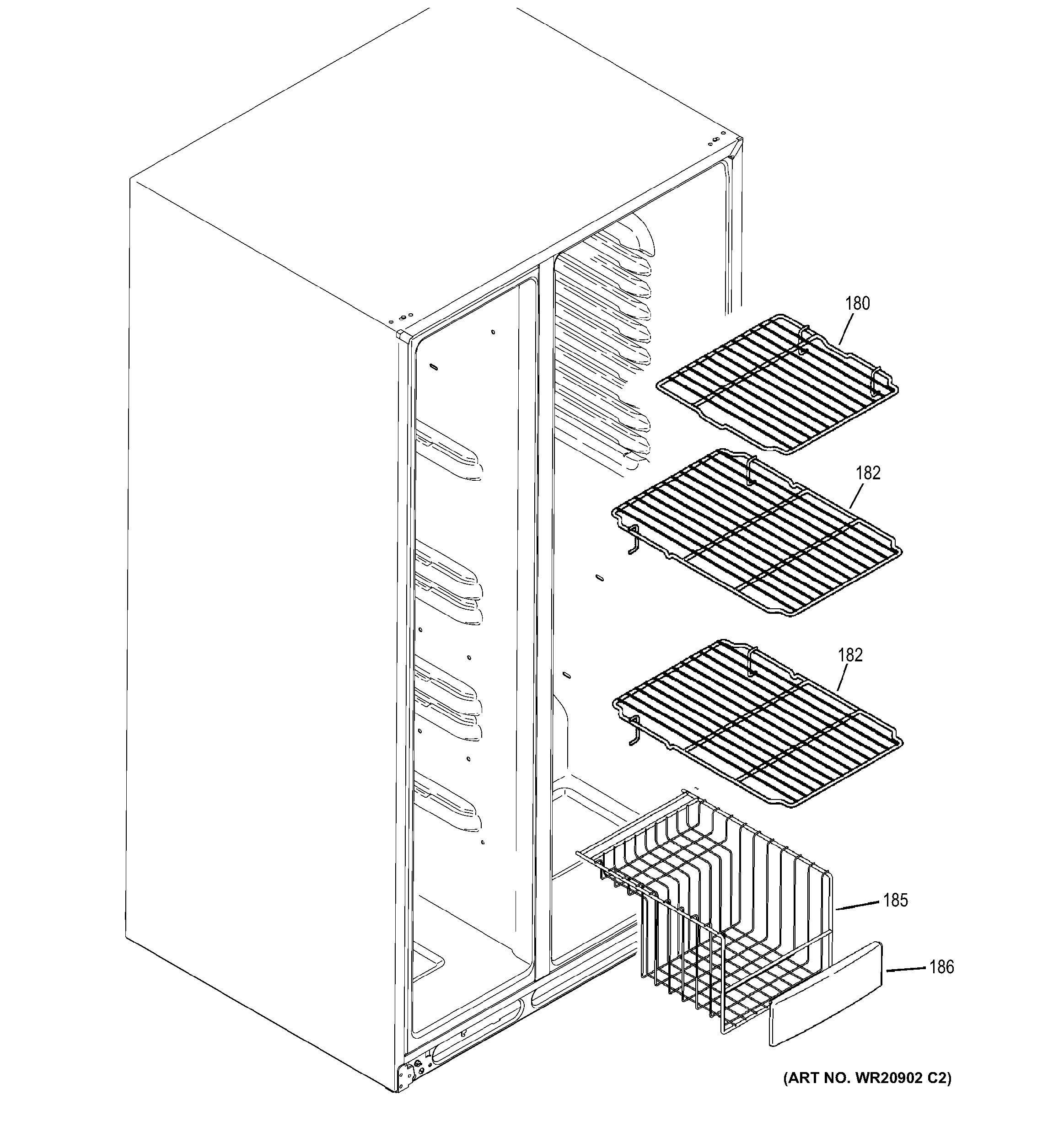 180

182

182

185

186

(ART NO. WR20902 C2)