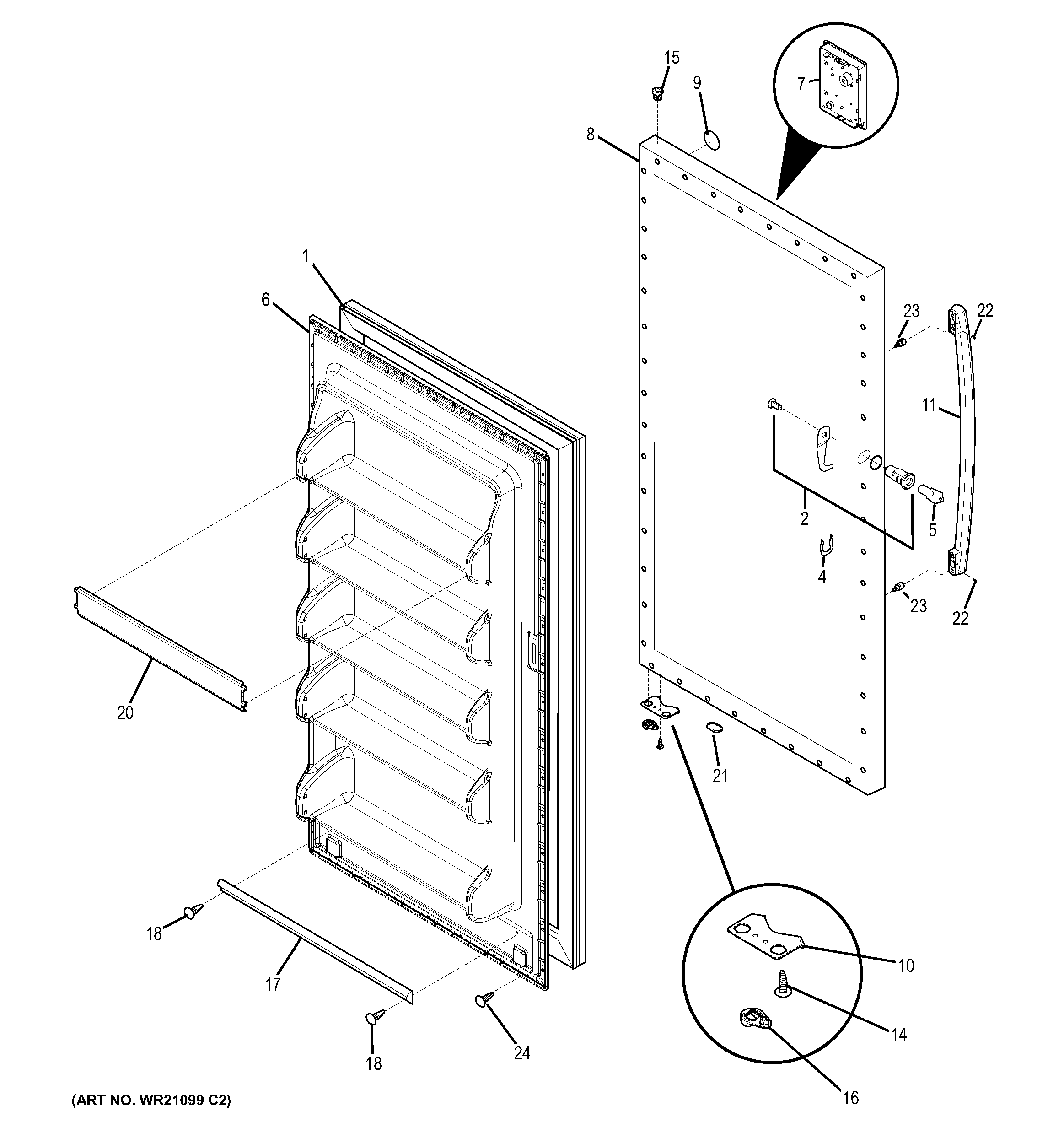 15
9
7
8
1
6
23
22
11
2
5
4
23
22
20
21
18
17
10
14
18
24
16
(ART NO. WR21099 C2)