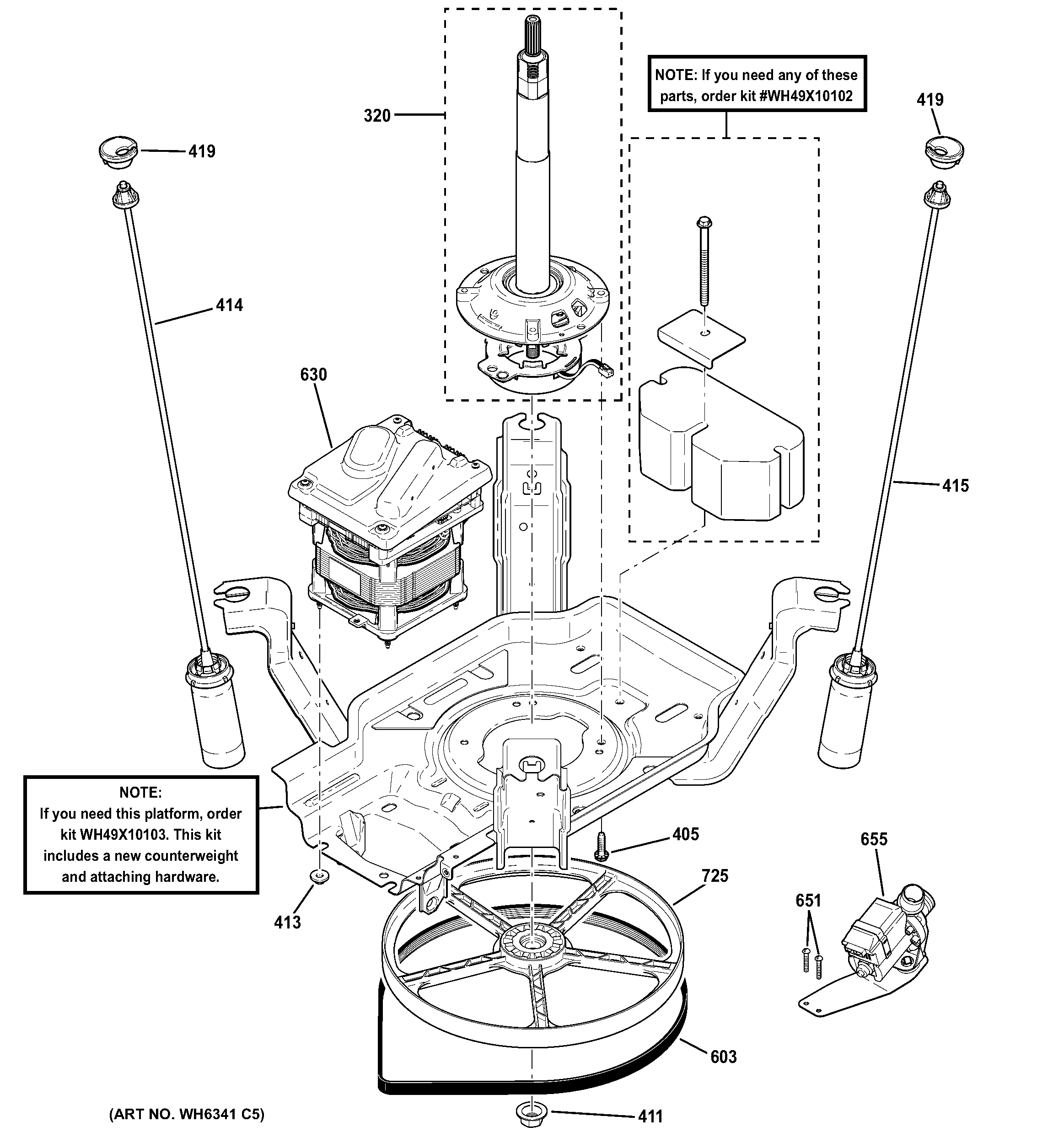 NOTE: If you need any of these parts, order kit #WH49X10102

320

419

419

414

630

415

NOTE:
If you need this platform, order kit WH49X10103. This kit includes a new counterweight and attaching hardware.

405

655

725

651

413

603

(ART NO. WH6341 C5)

411