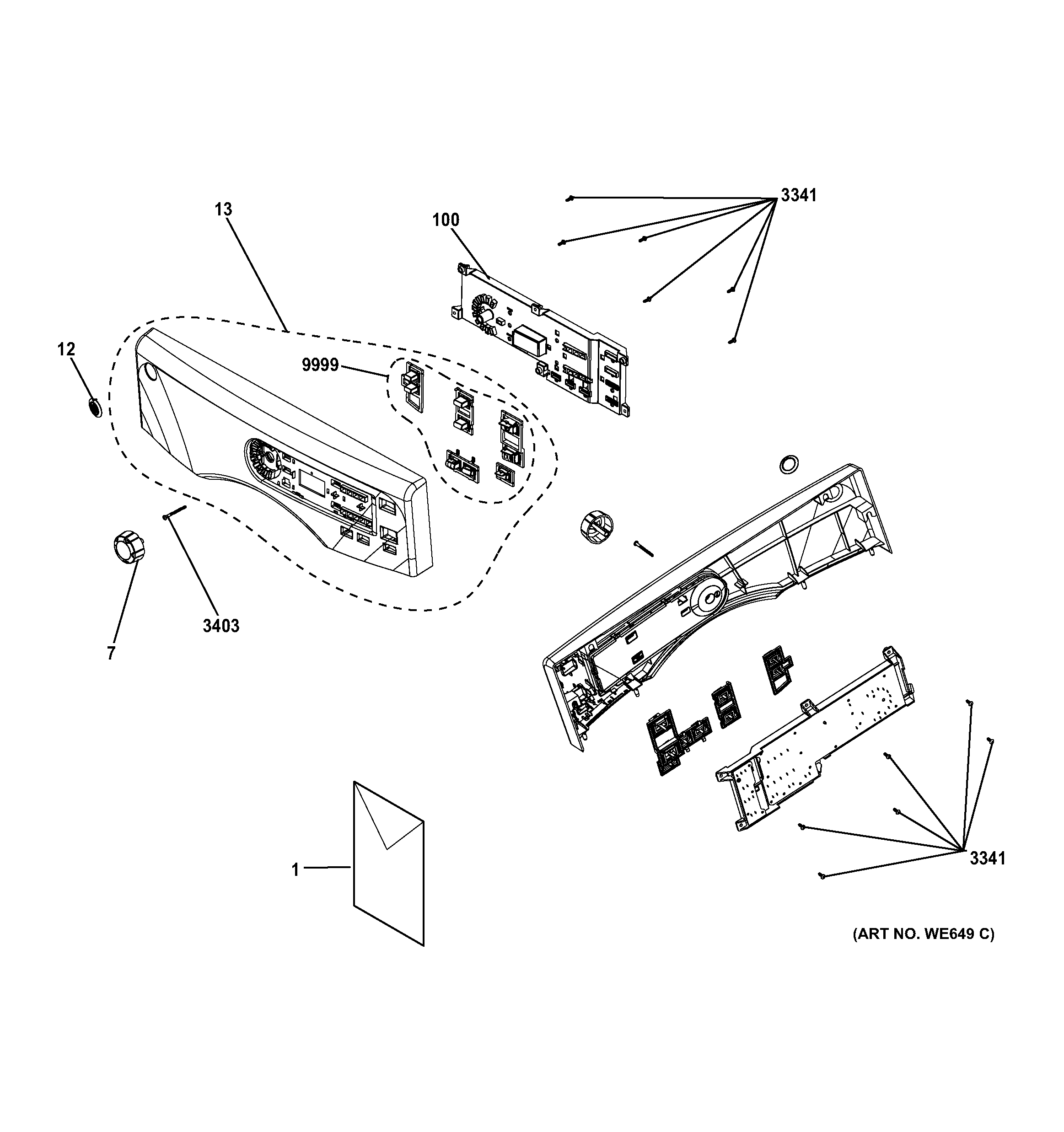 3341

13

100

12

9999

3403

7

1

3341

(ART NO. WE649 C)