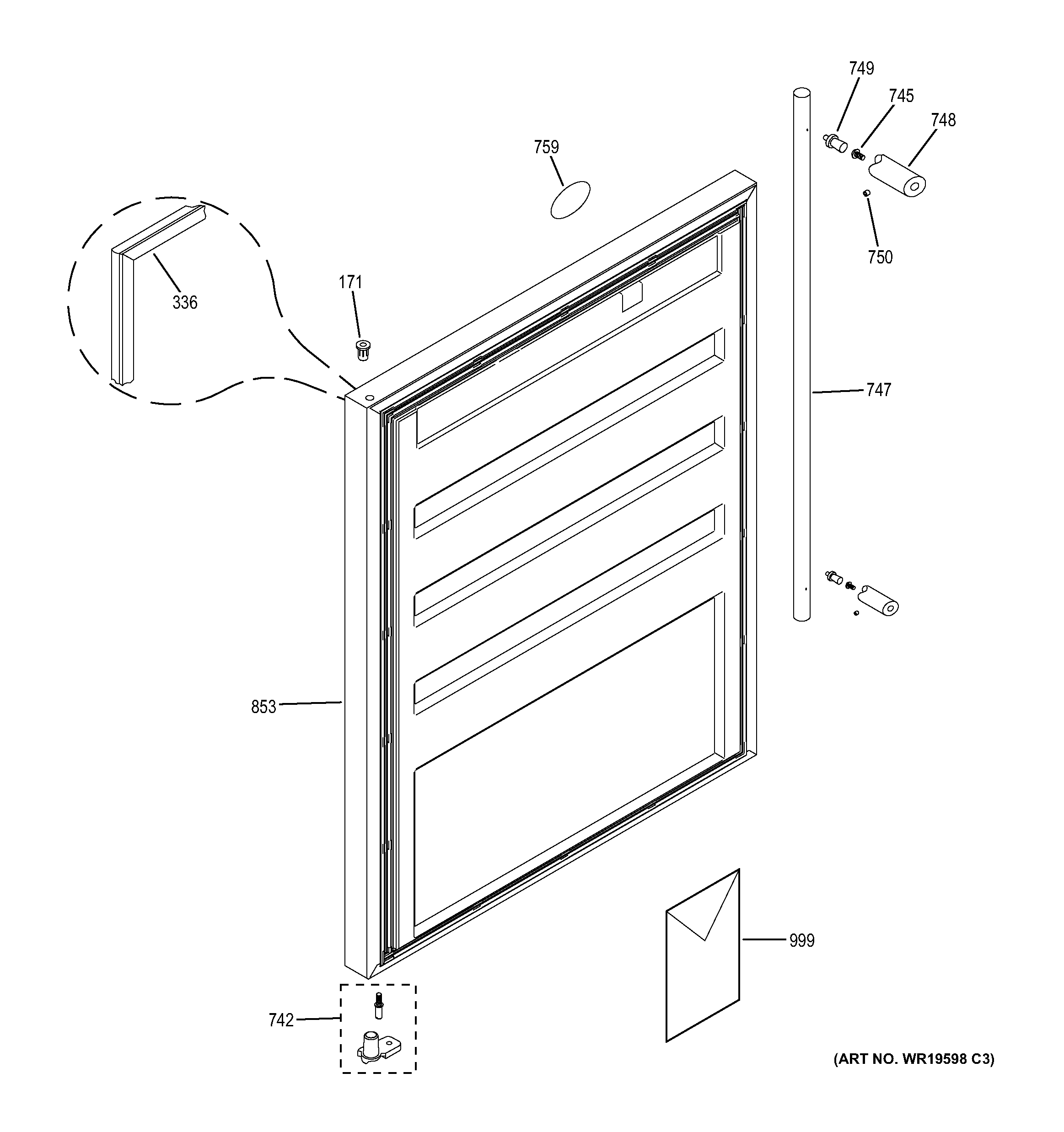 749
745
748
759
750
336
171
747
853
999
742
(ART NO. WR19598 C3)