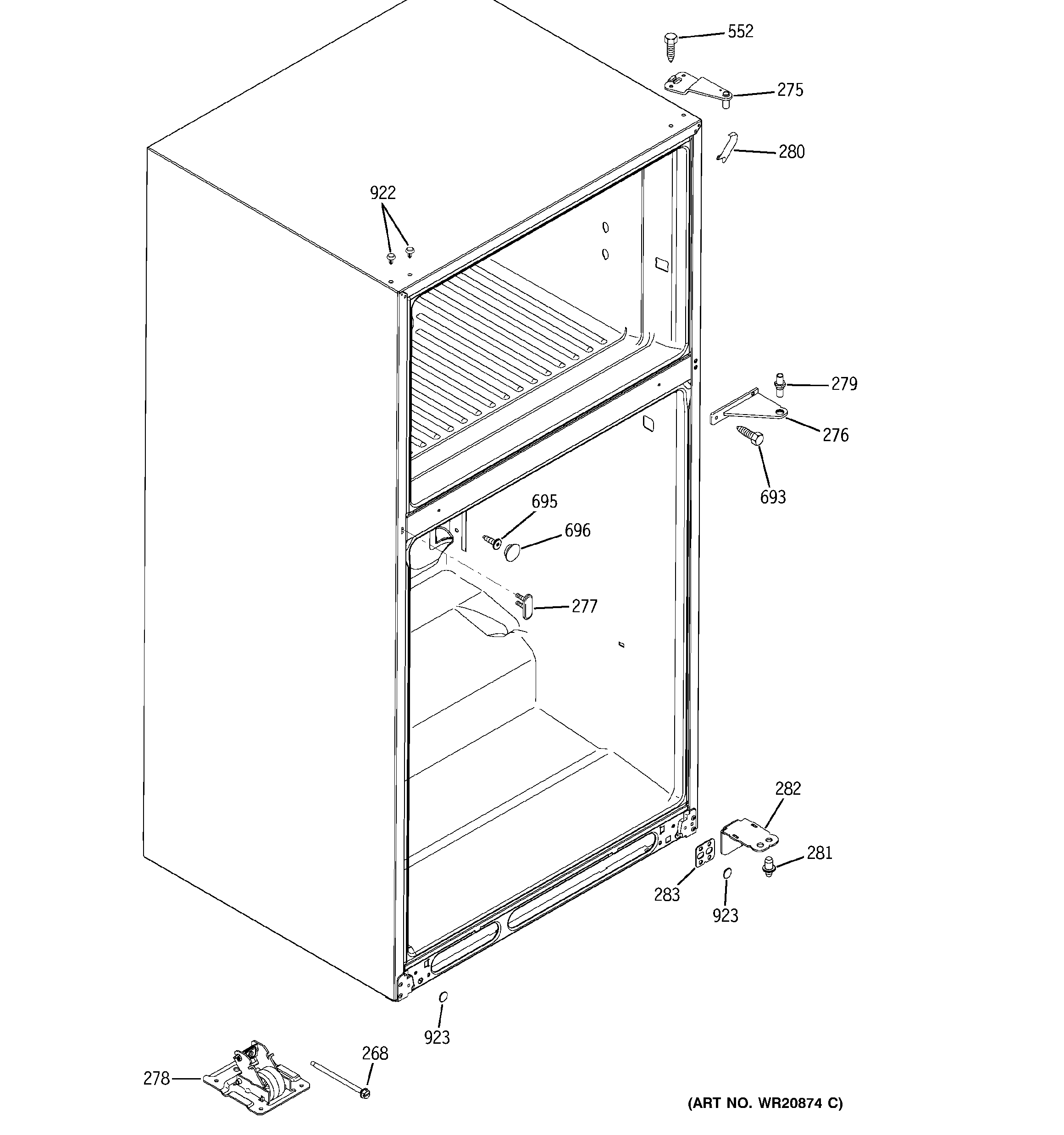 552
275
280
922
279
276
693
695
696
277
282
281
283
923
923
268
278
(ART NO. WR20874 C)