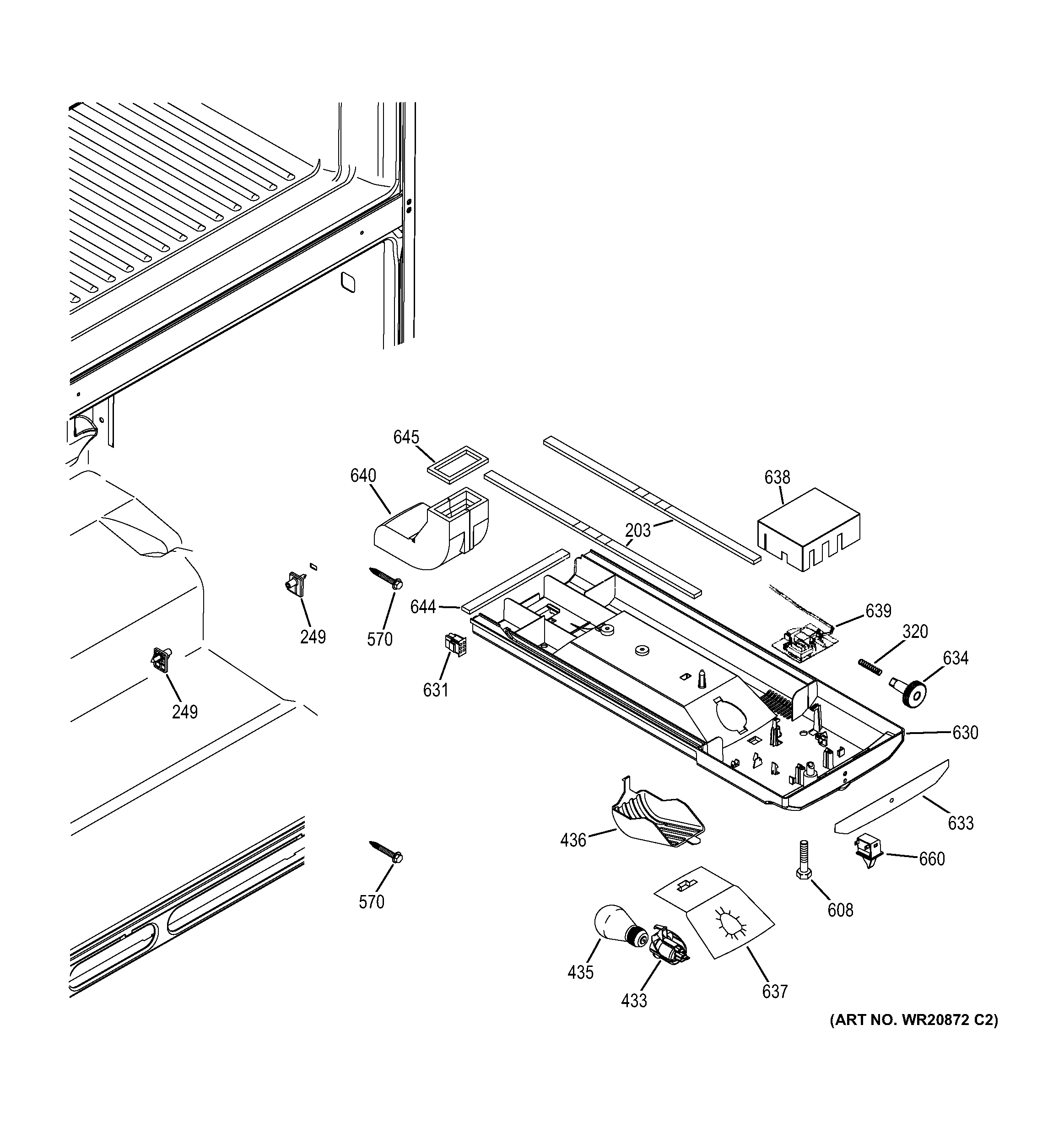 645
640
638
203
644
249
570
639
320
634
631
249
630
633
436
660
570
608
435
433
637
(ART NO. WR20872 C2)