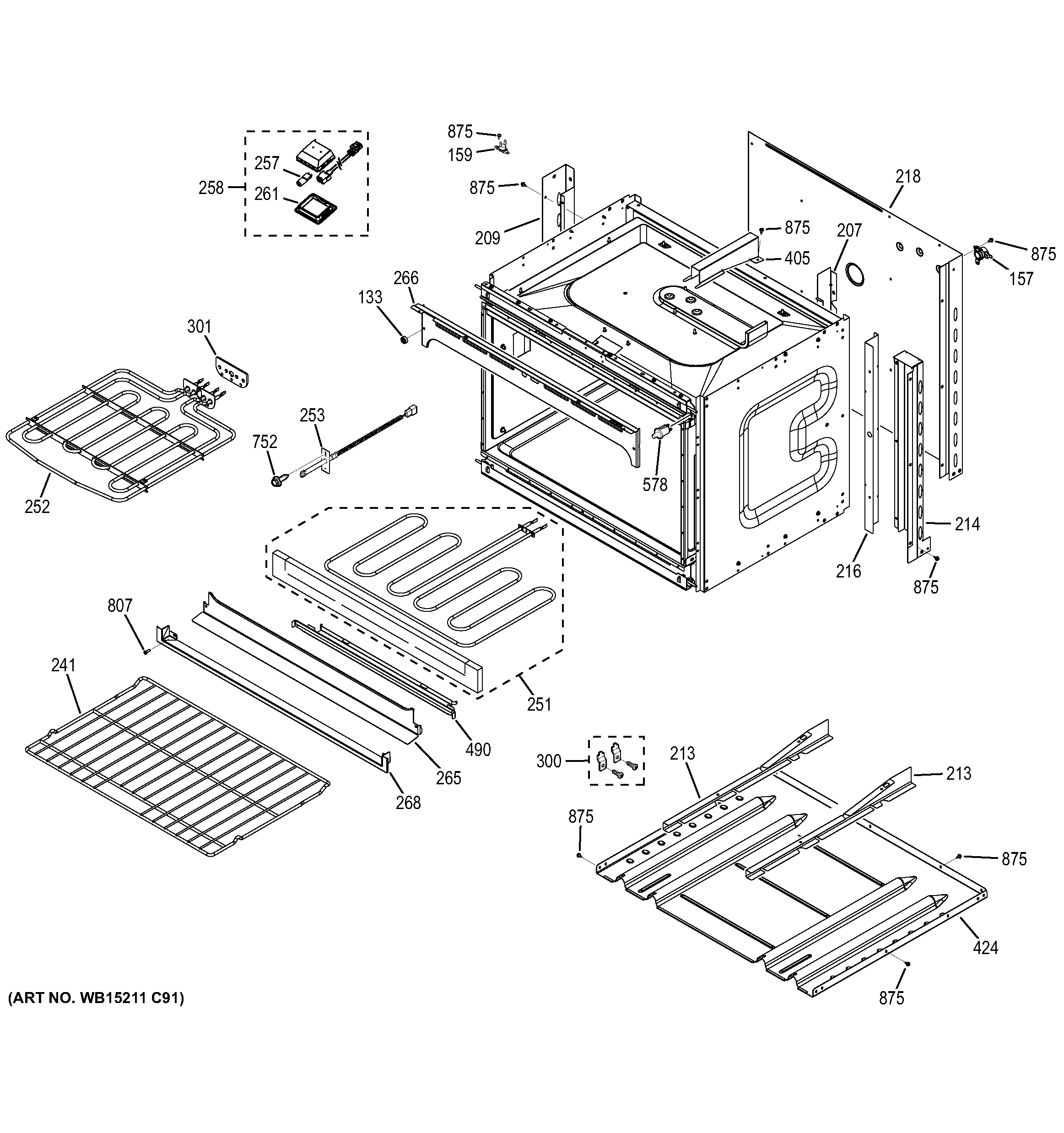 875
159
257
258
261
875
218
209
875
207
405
875
157
266
133
301
253
752
578
252
214
216
875
807
241
251
490
265
268
300
213
213
875
875
424
875
(ART NO. WB15211 C91)