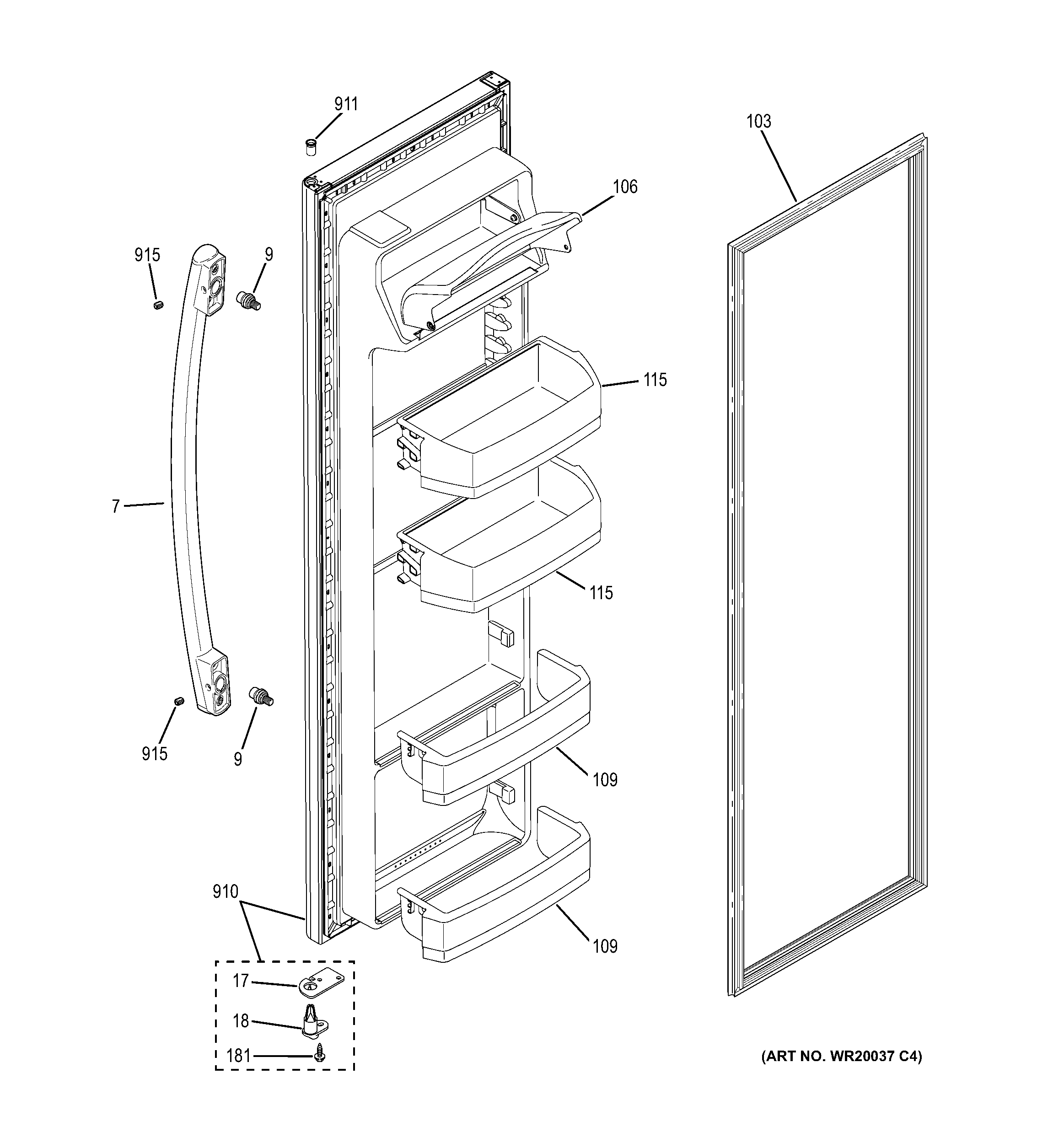 911
103
106
915
9
115
7
115
915
9
109
910
109
17
18
181
(ART NO. WR20037 C4)