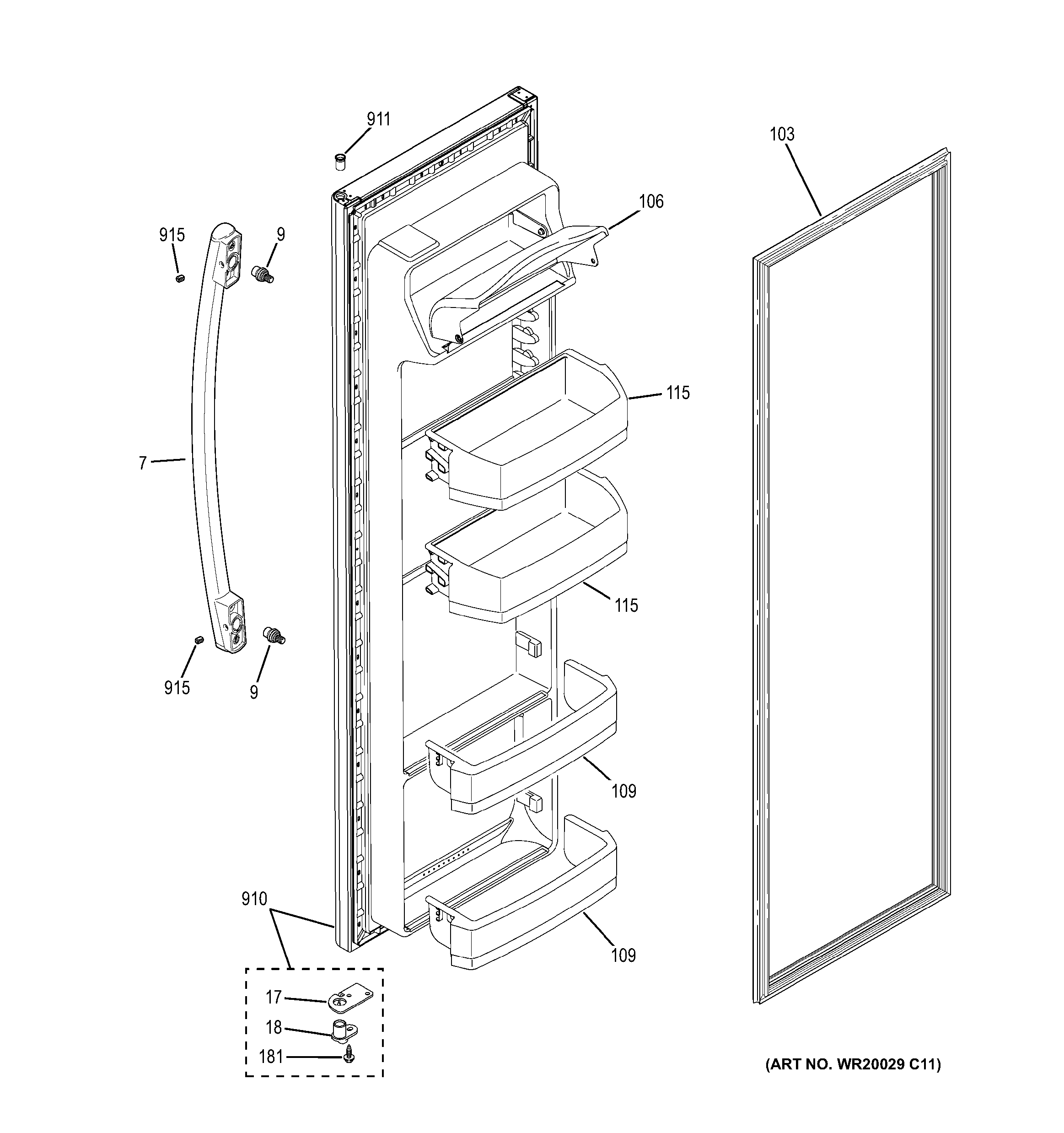 911

103

106

915

9

115

7

115

915

9

109

910

109

17

18

181

(ART NO. WR20029 C11)