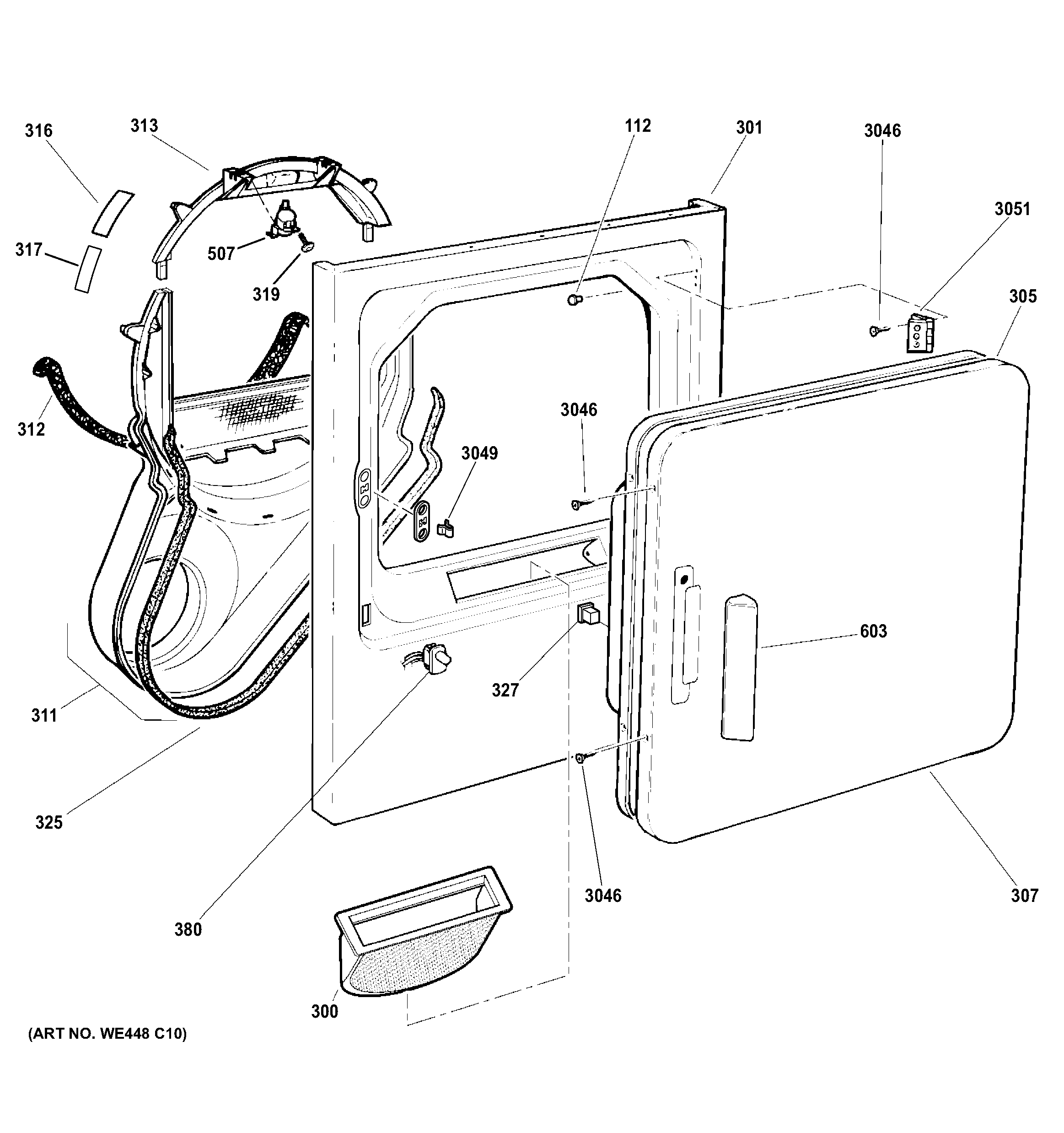 316
313
112
301
3046
3051
317
507
319
305
312
3046
3049
603
327
311
325
3046
307
380
300
(ART NO. WE448 C10)