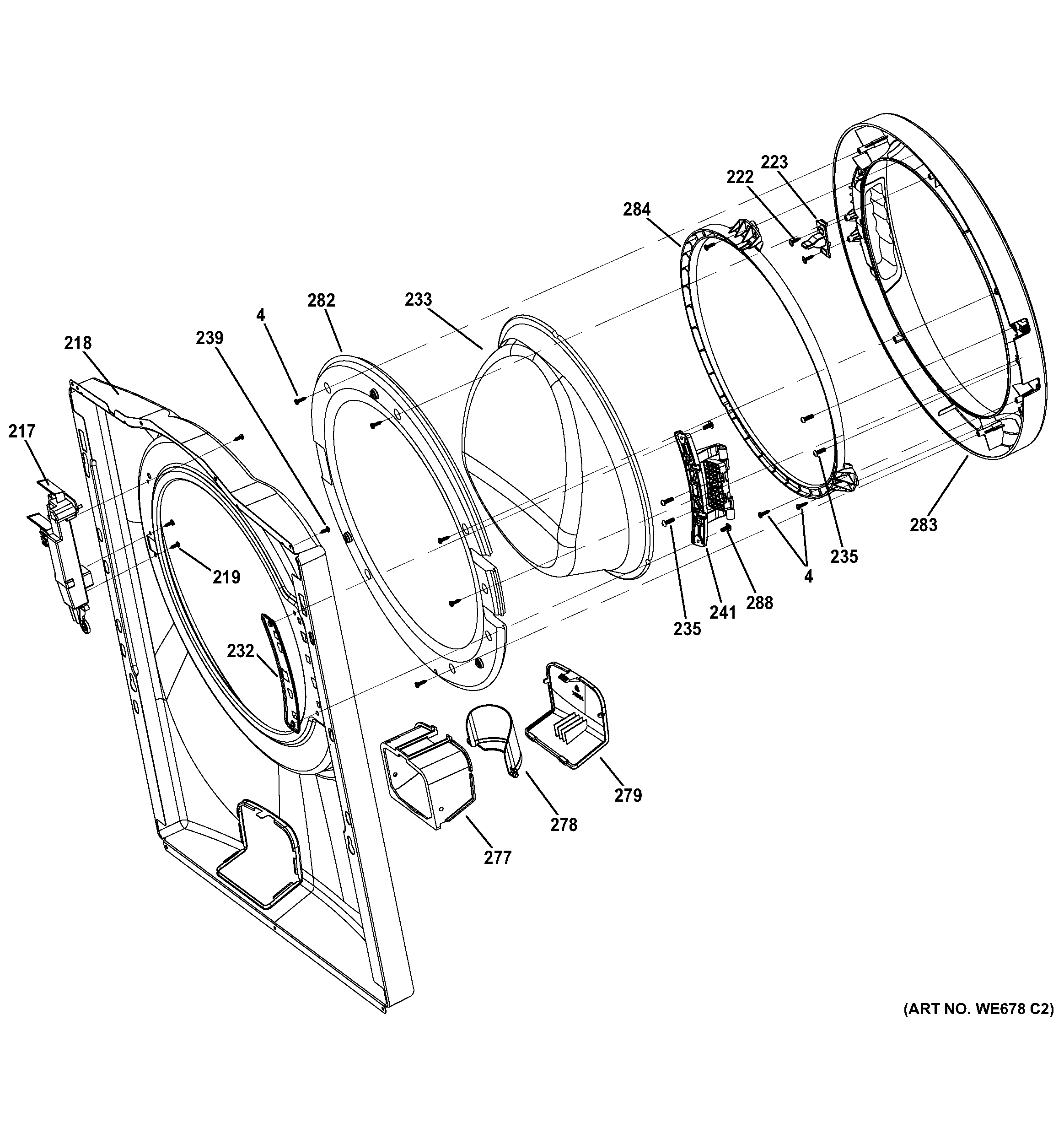 223
222
284
282
233
4
239
218
217
219
232
283
235
4
288
241
235
279
278
277
(ART NO. WE678 C2)