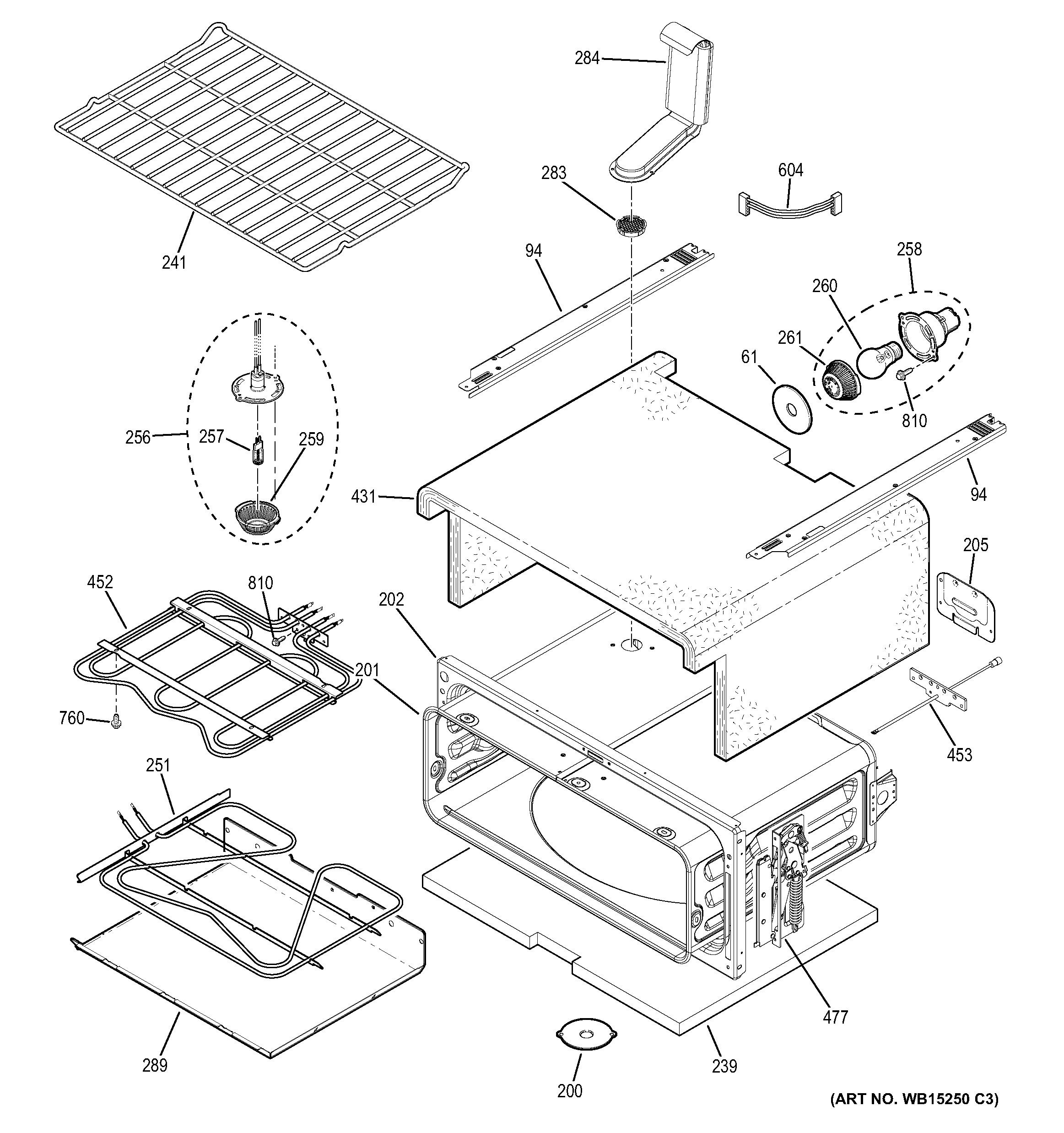 284
283
604
241
94
258
260
261
61
810
256
257
259
431
94
205
452
810
202
201
760
453
251
477
289
200
239
(ART NO. WB15250 C3)