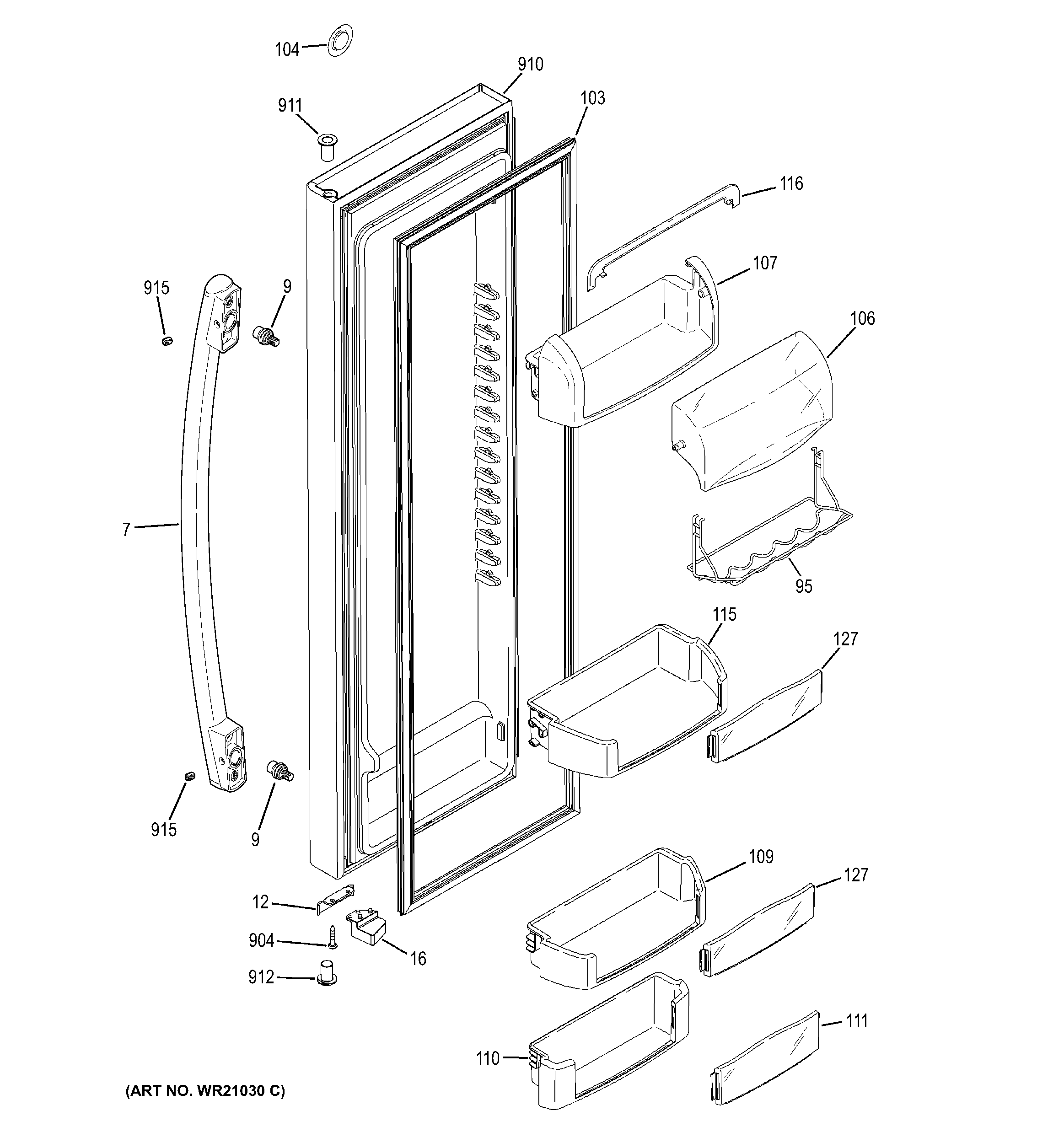 104
910
911
103
116
107
915
9
106
7
95
115
127
915
9
109
127
12
904
16
912
111
110
(ART NO. WR21030 C)