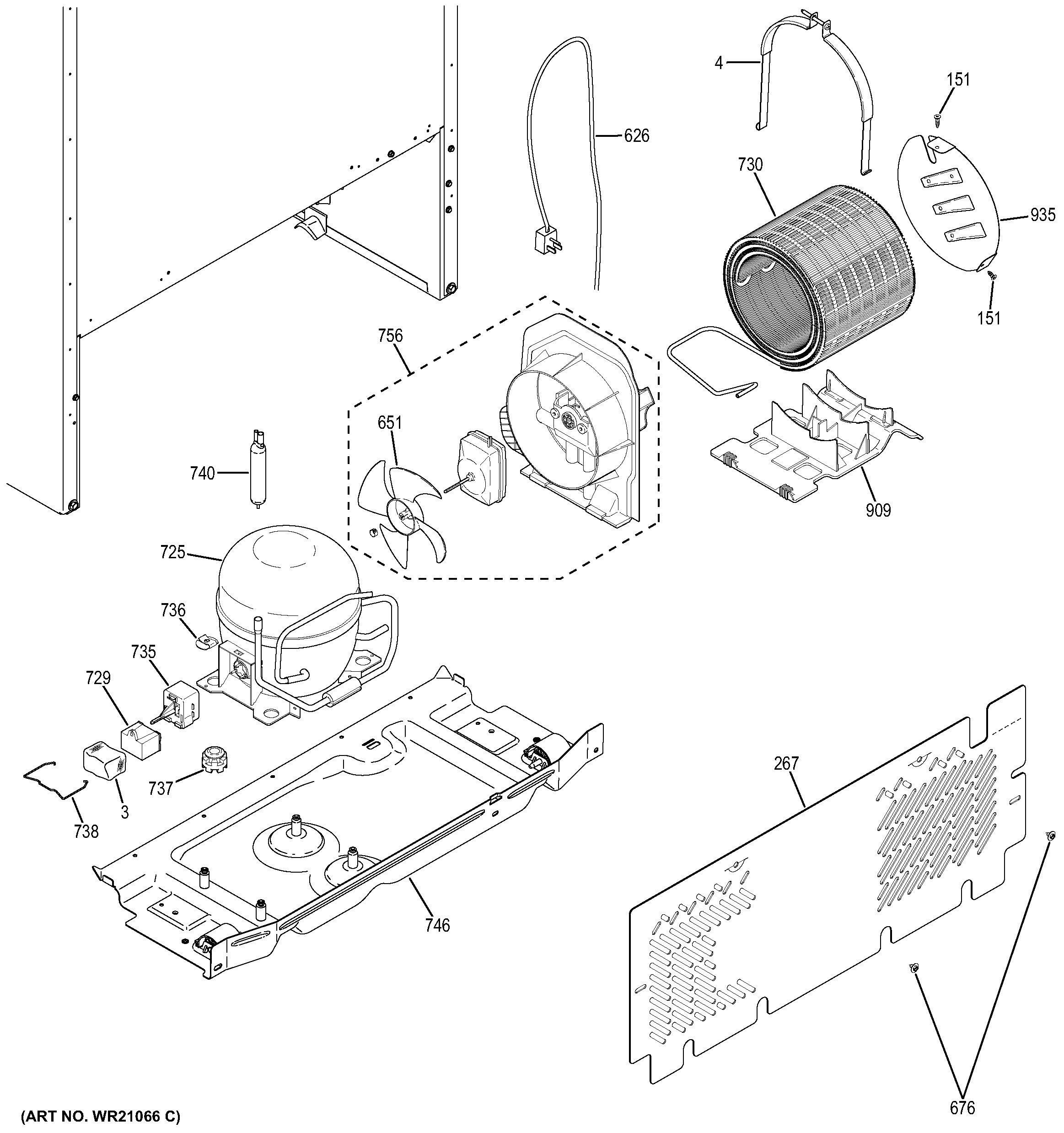 4
151
626
730
935
151
756
651
740
909
725
736
735
729
737
3
738
267
746
676
(ART NO. WR21066 C)