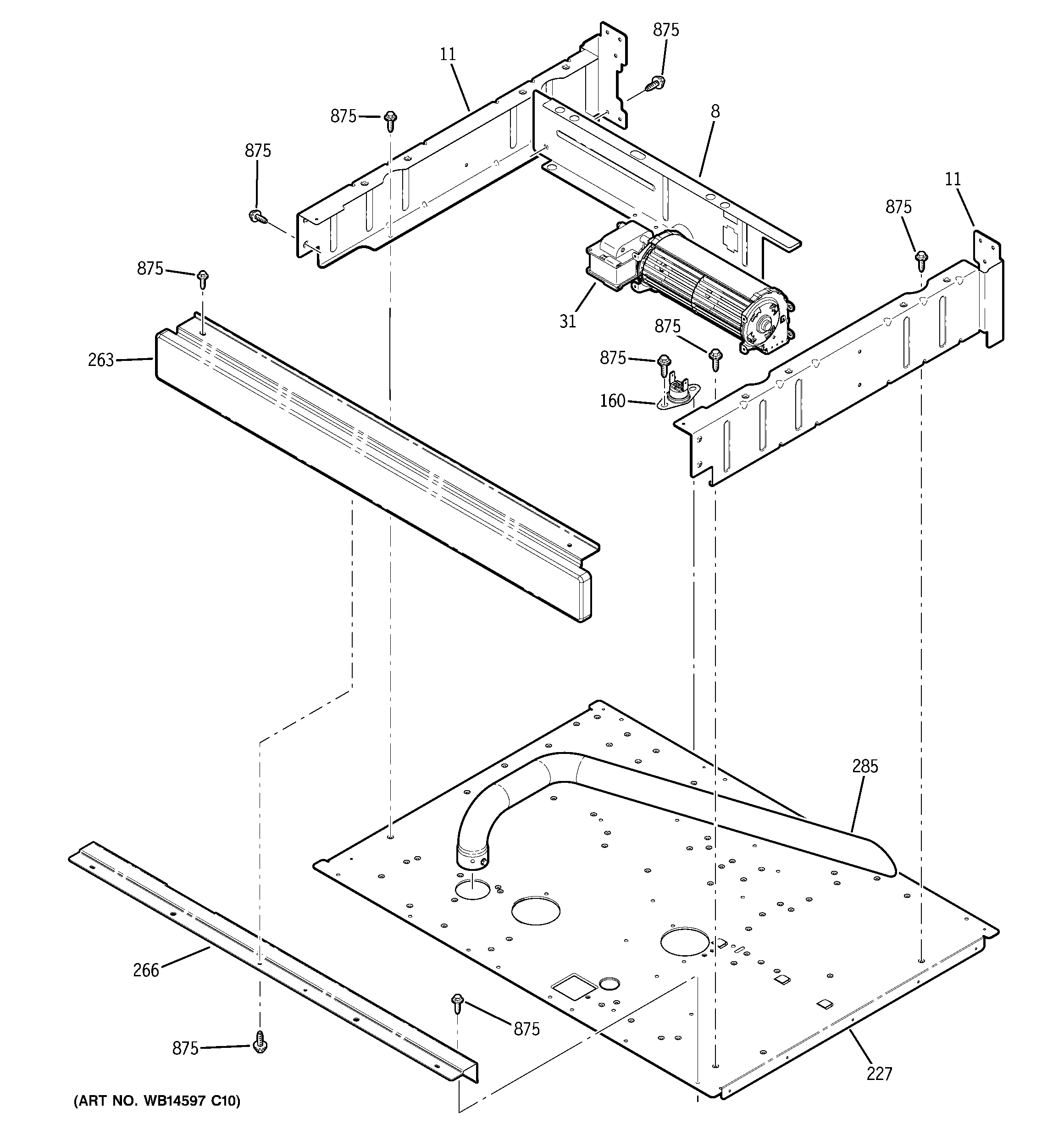 875
11
875
8
875
11
875
875
31
875
263
875
160
285
266
875
875
227
(ART NO. WB14597 C10)