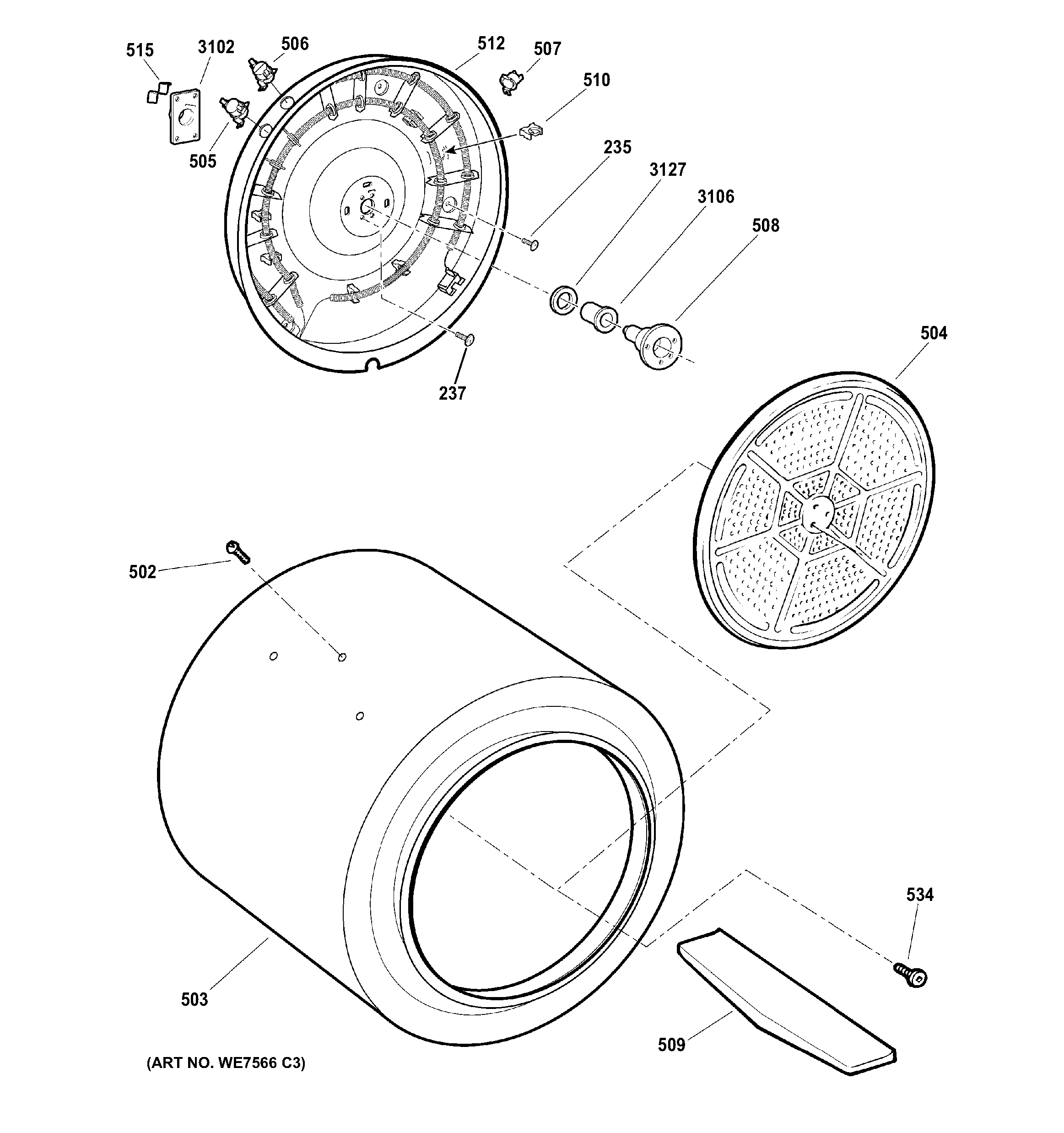 515
3102
506
512
507
510
505
235
3127
3106
508
237
504
502
503
534
509
(ART NO. WE7566 C3)