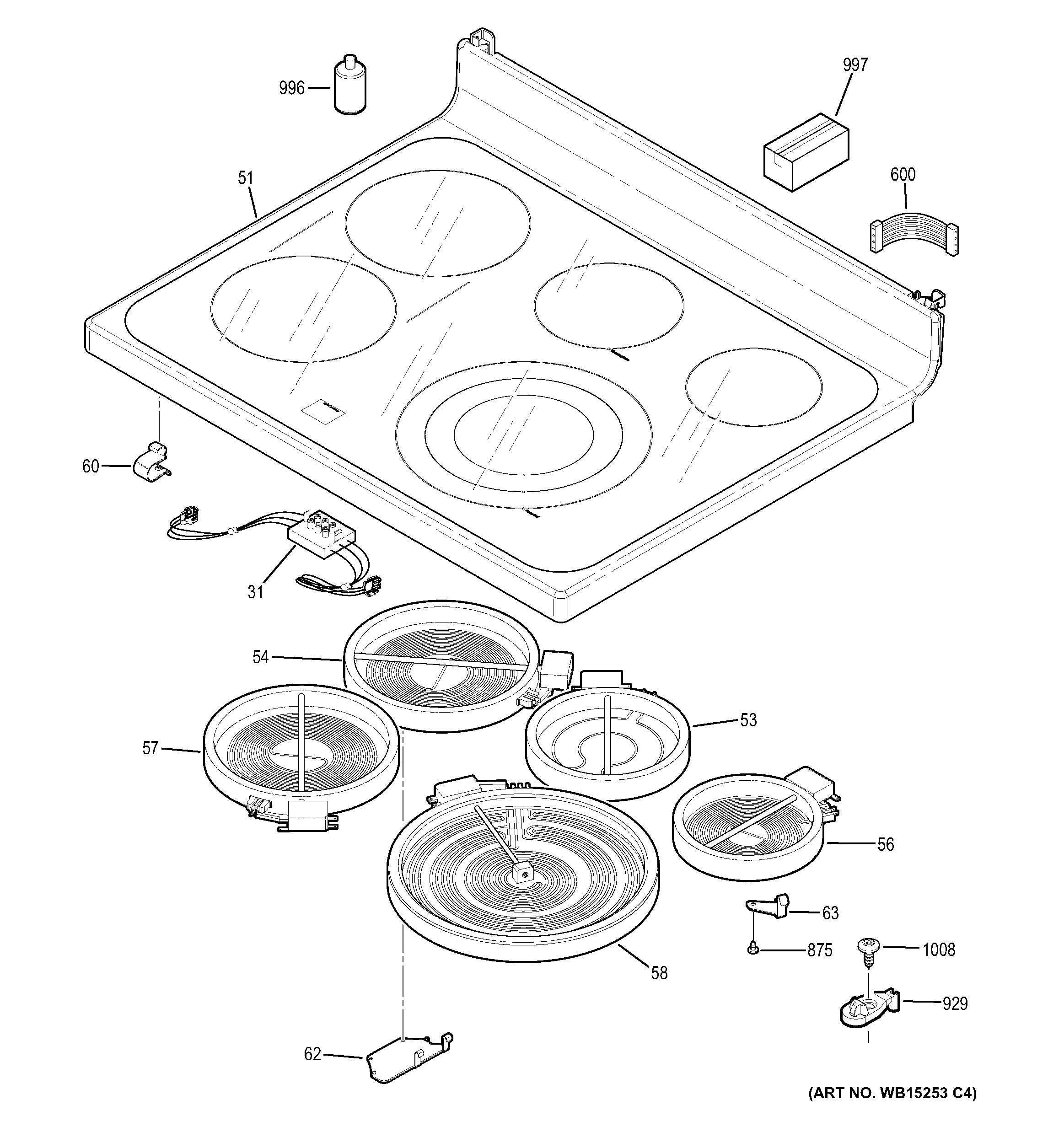 996
997
51
600
60
31
54
53
57
56
63
875
1008
58
929
62
(ART NO. WB15253 C4)