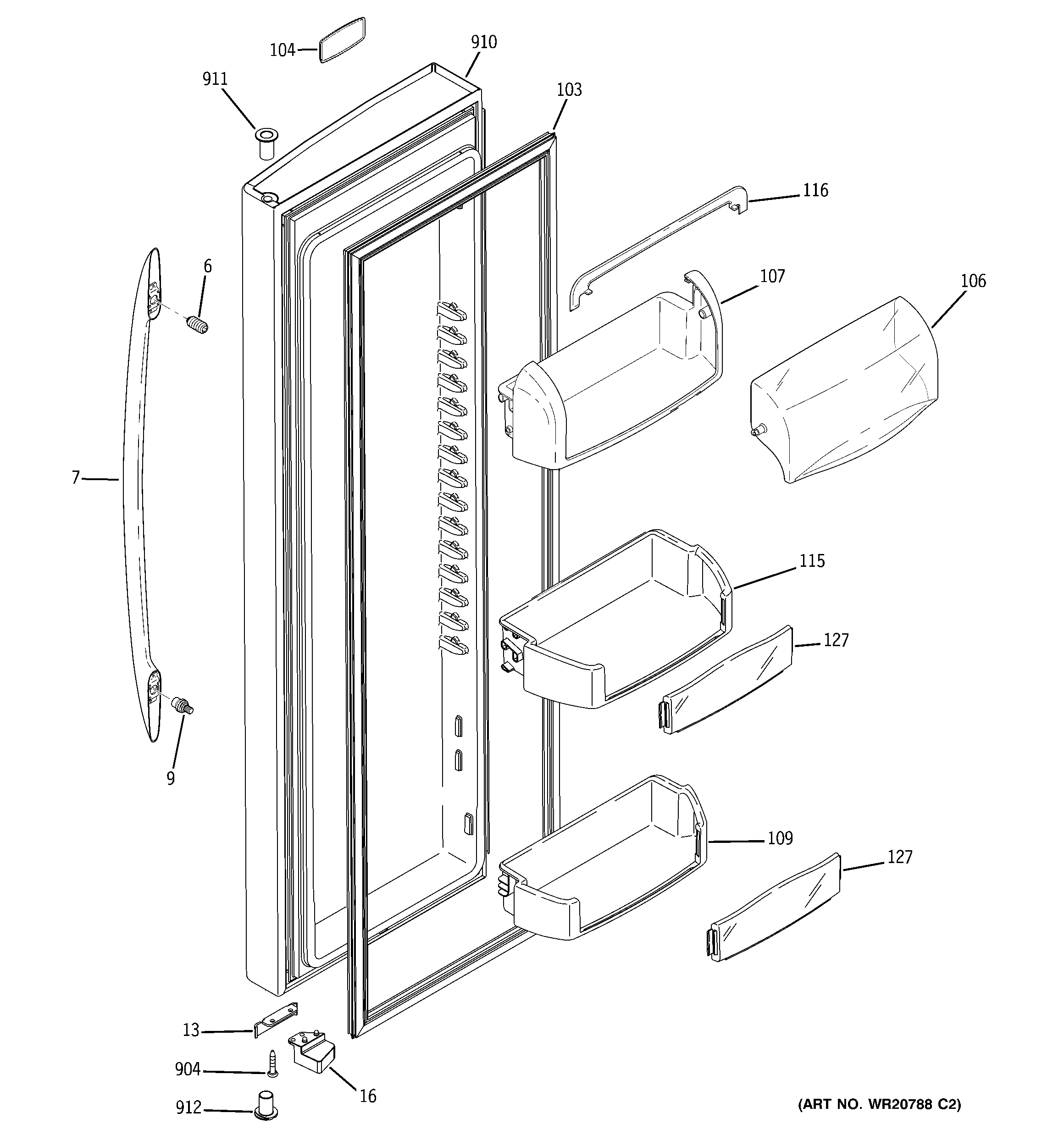 104
910
911
103
116
6
107
106
7
115
127
9
109
127
13
904
16
912
(ART NO. WR20788 C2)