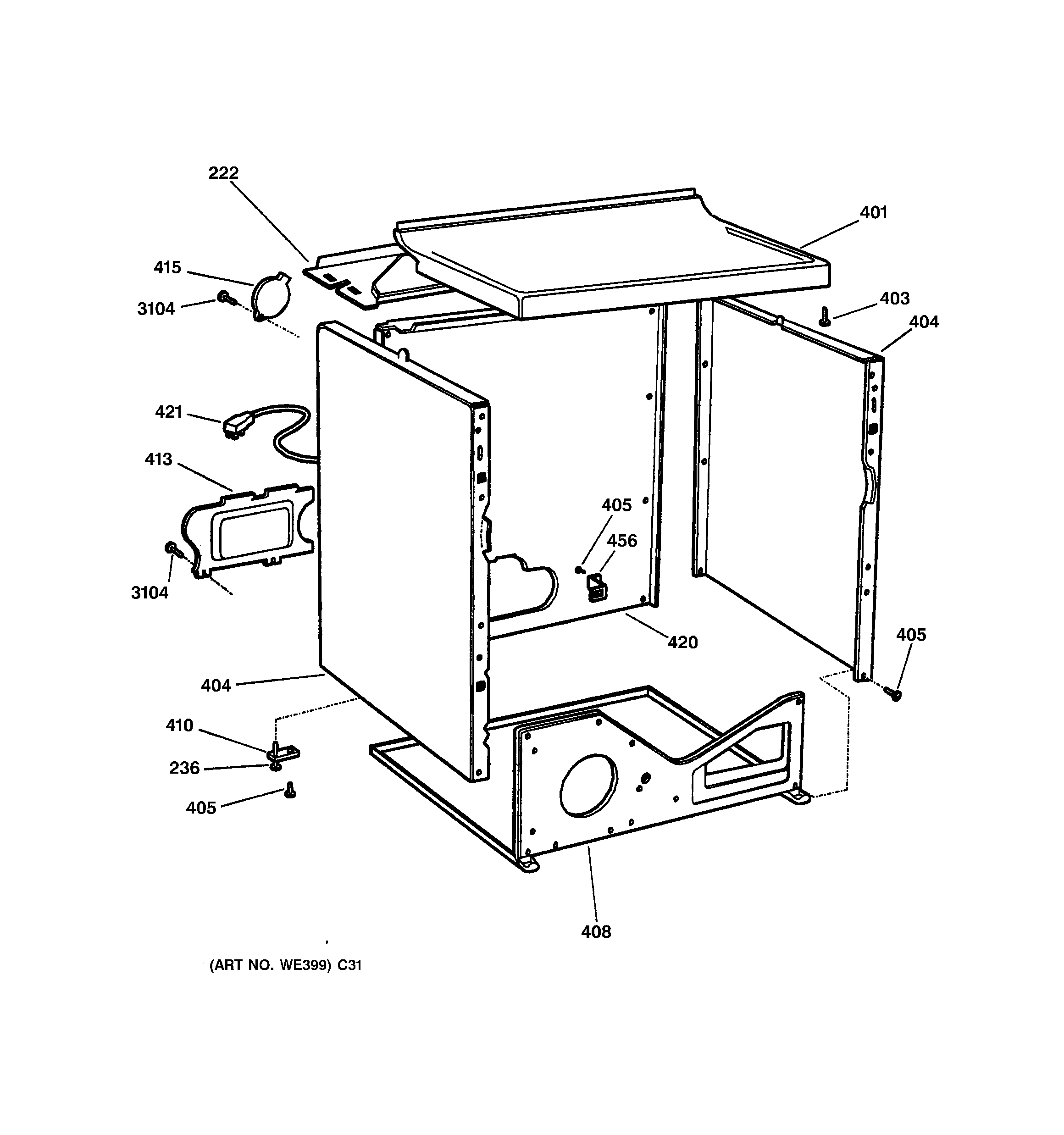 222

401

415

3104

403

404

421

413

405

456

3104

420

405

404

410

236

405

408

(ART NO. WE399) C31