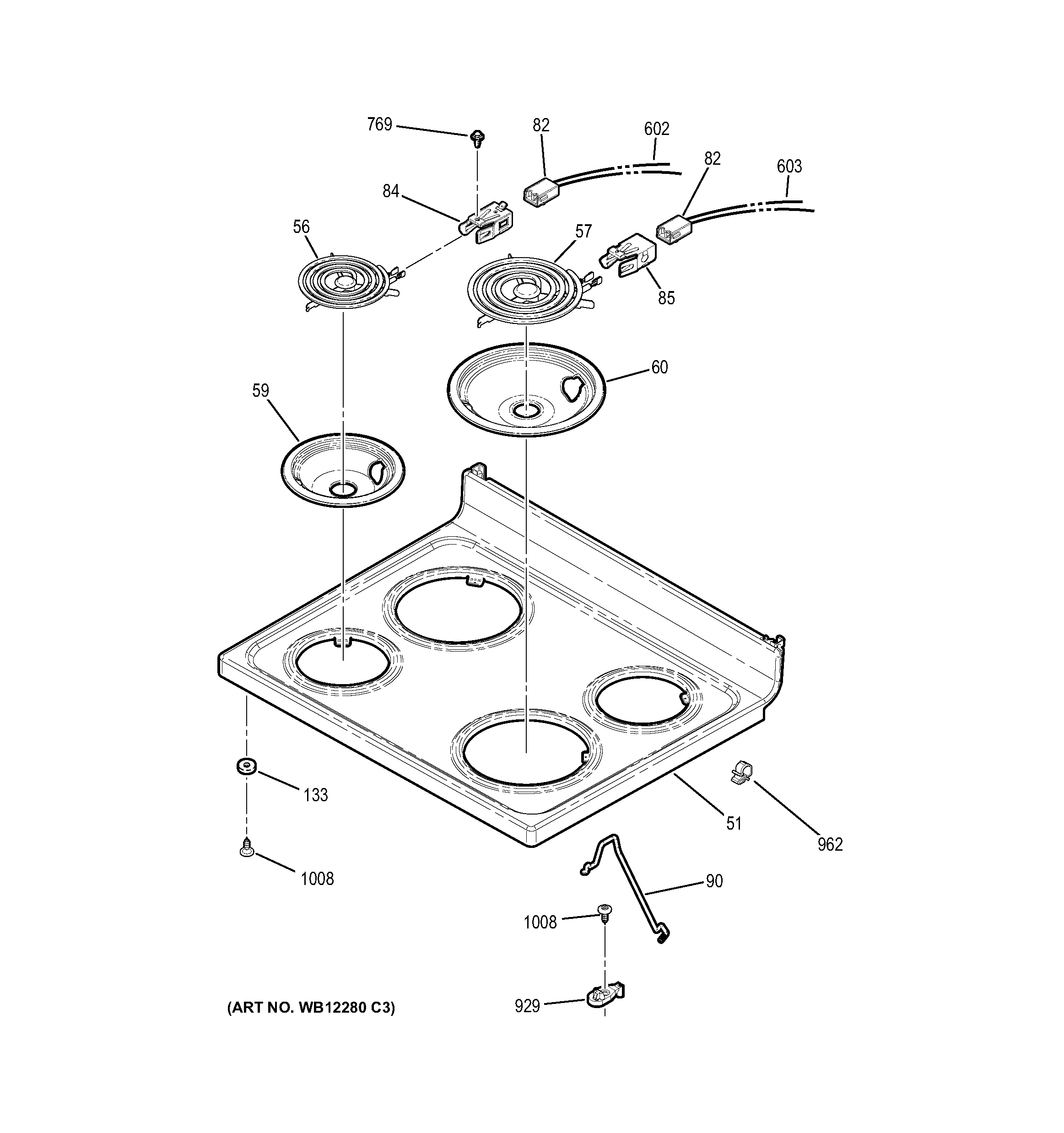 769
82
602
82
603
84
56
57
85
60
59
133
51
962
1008
90
1008
929
(ART NO. WB12280 C3)