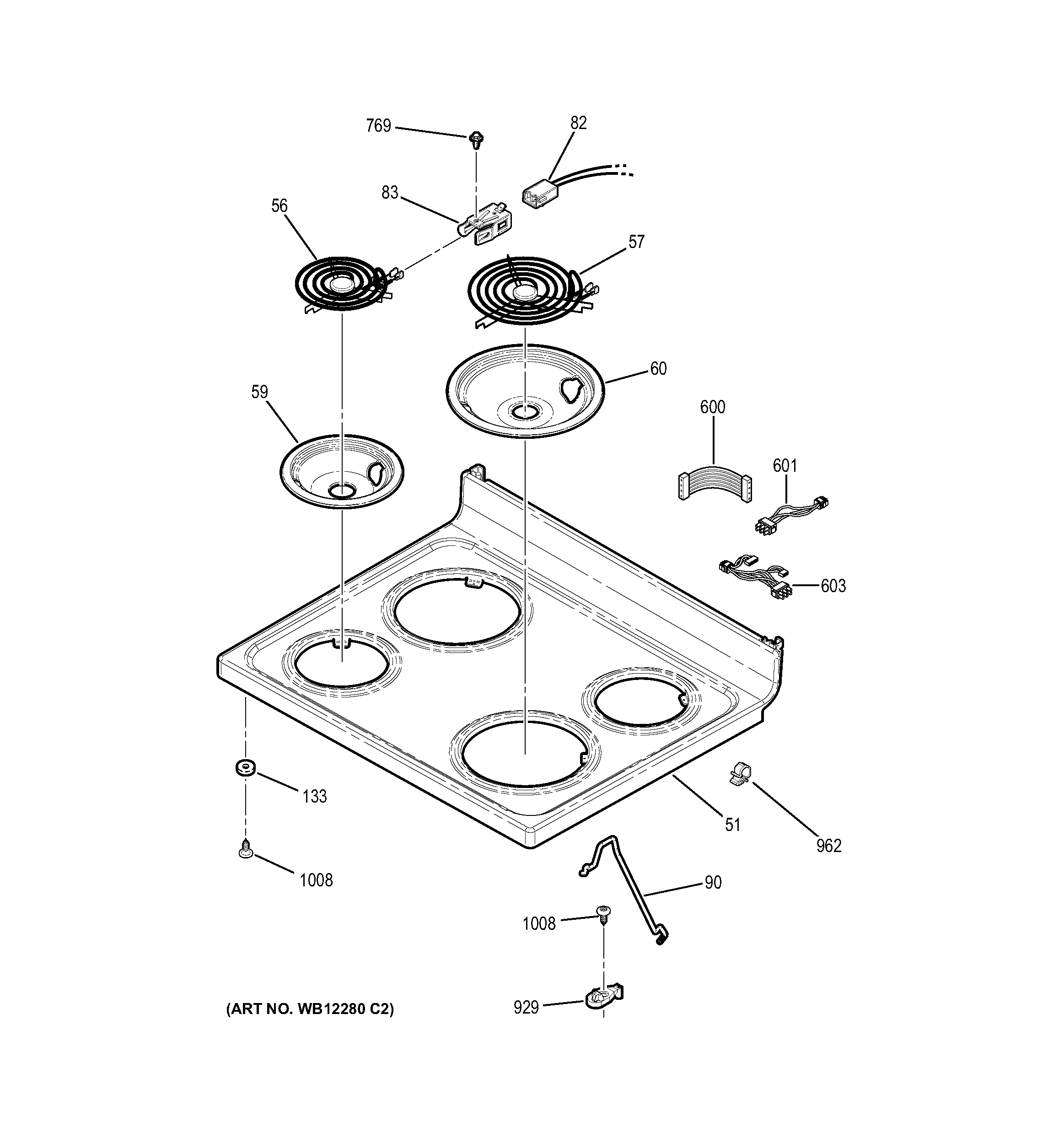 769
82
83
56
57
60
59
600
601
603
133
51
962
1008
90
1008
929
(ART NO. WB12280 C2)