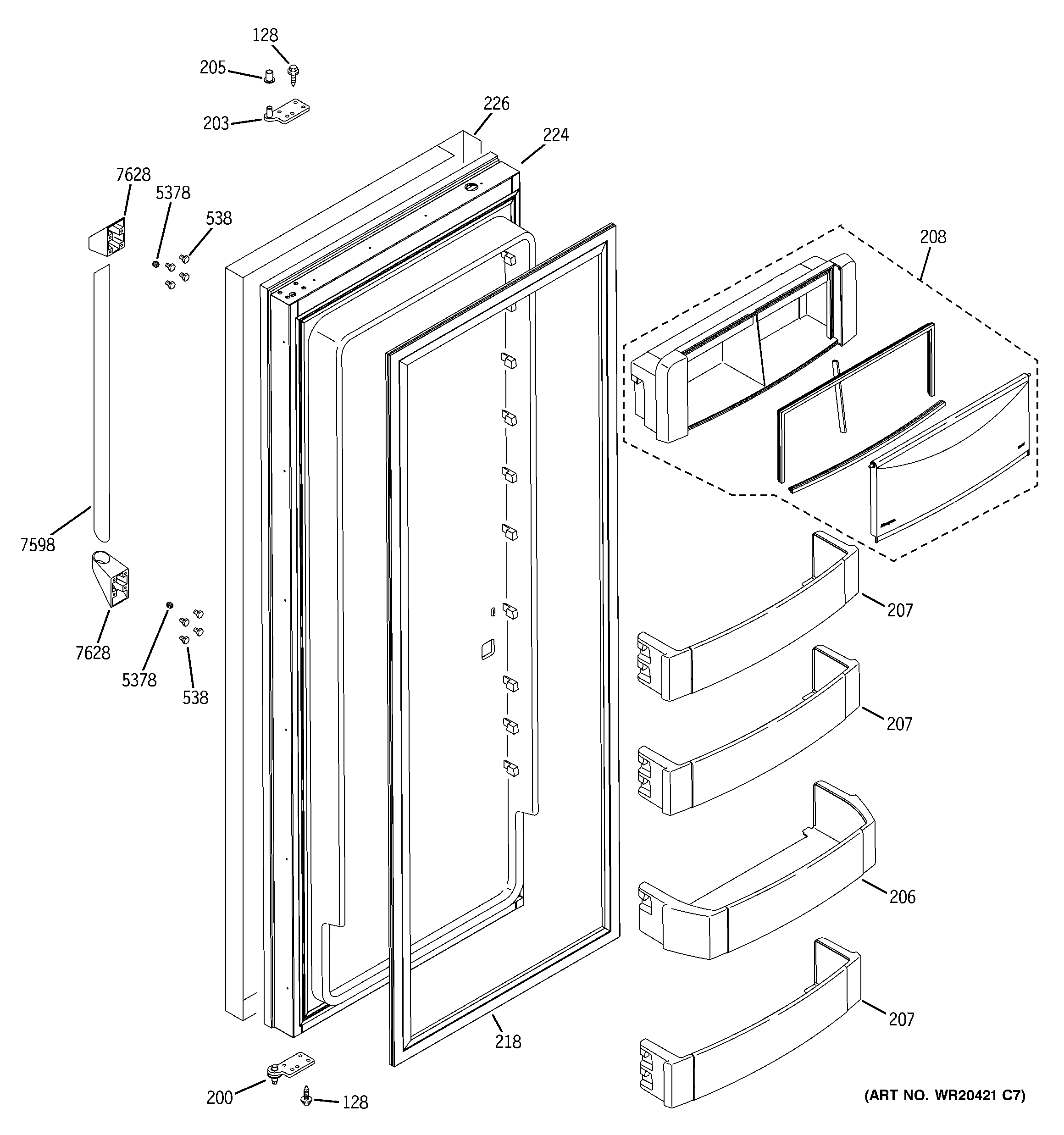 128
205
203
226
224
7628
5378
538
208
7598
7628
5378
538
207
207
206
207
218
200
128
(ART NO. WR20421 C7)