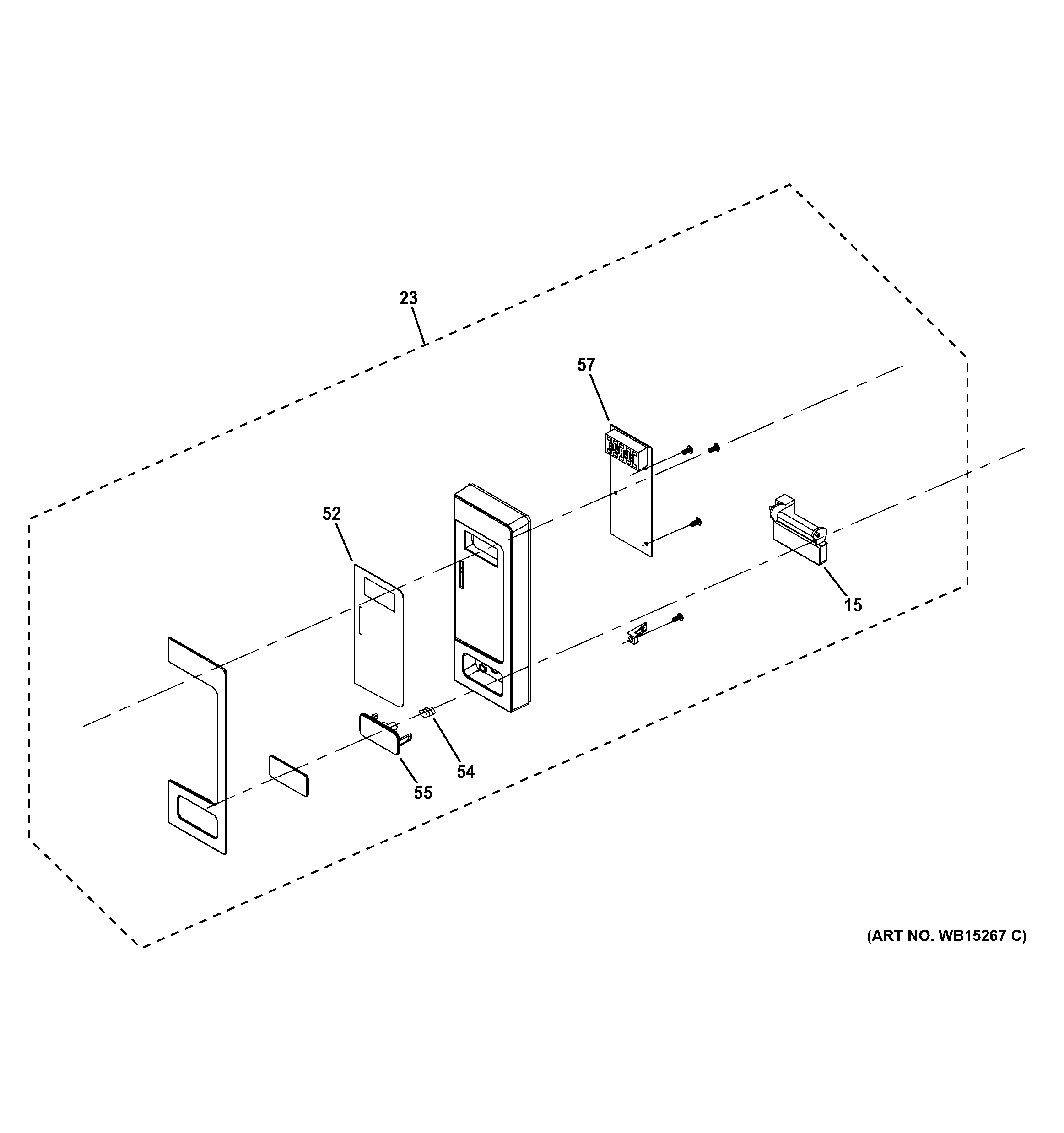 23

57

52

15

54

55

(ART NO. WB15267 C)