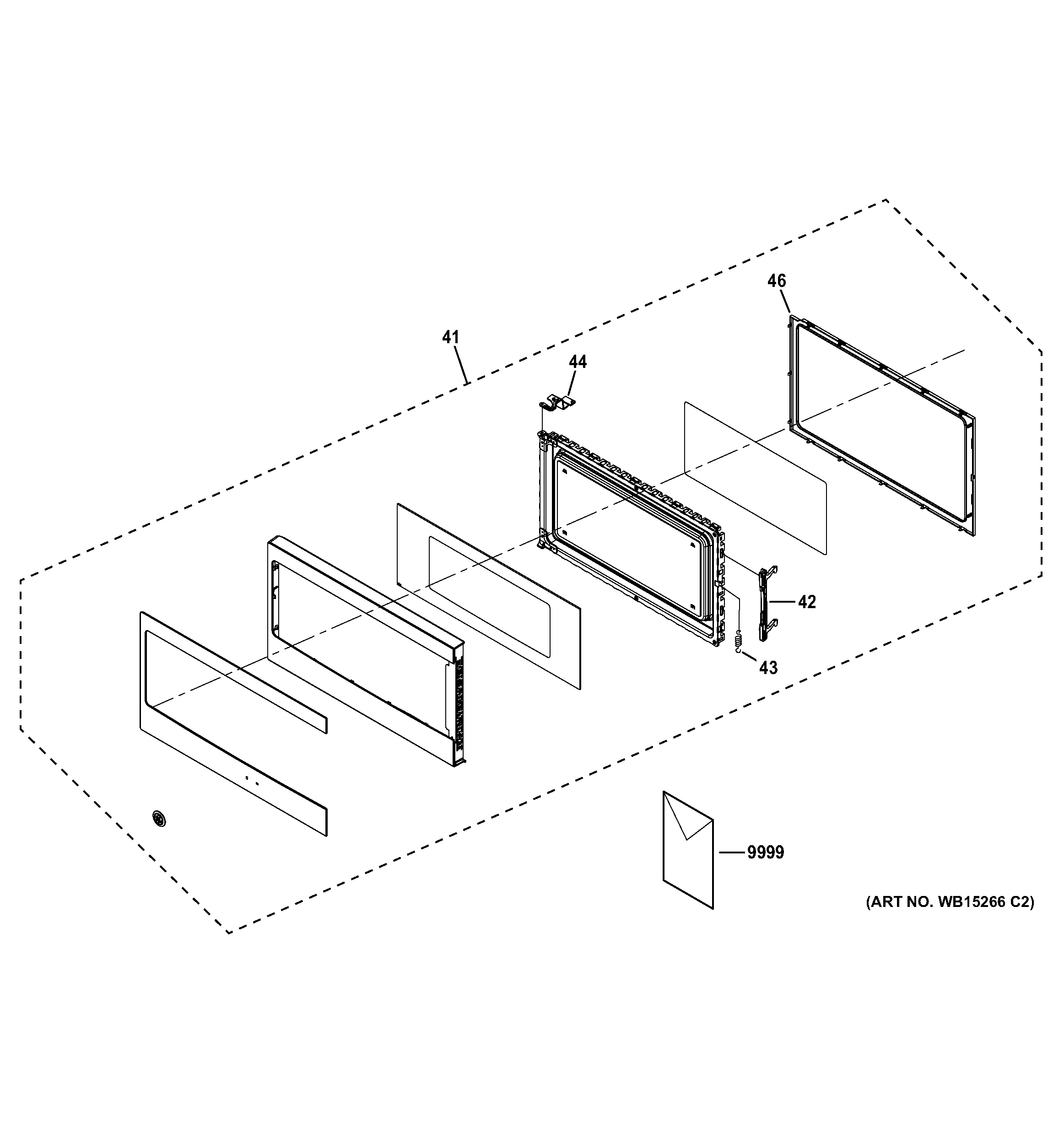 46

41

44

42

43

9999

(ART NO. WB15266 C2)