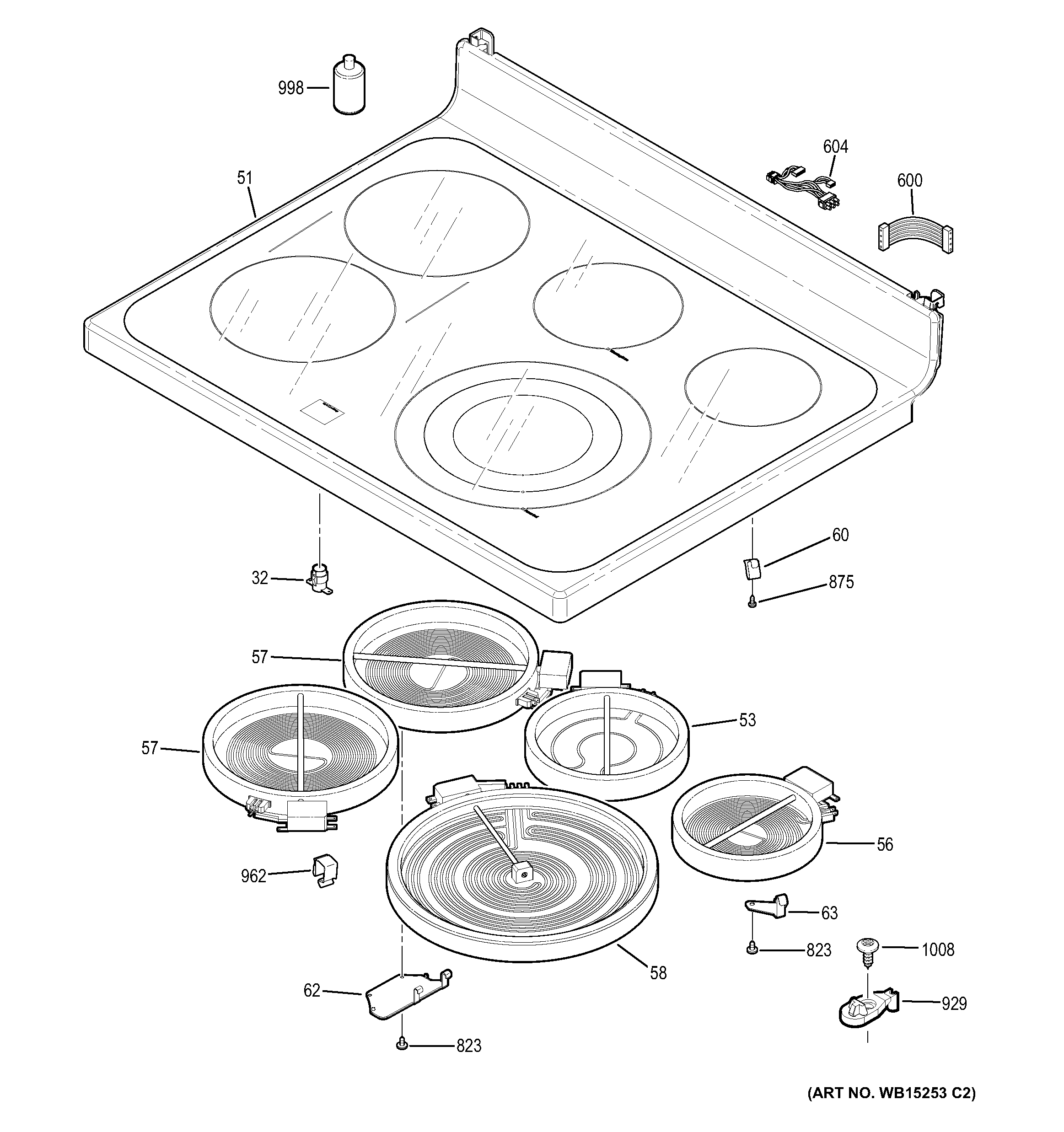 998

604

51

600

60

32

875

57

53

57

56

962

63

823

1008

58

62

929

823

(ART NO. WB15253 C2)