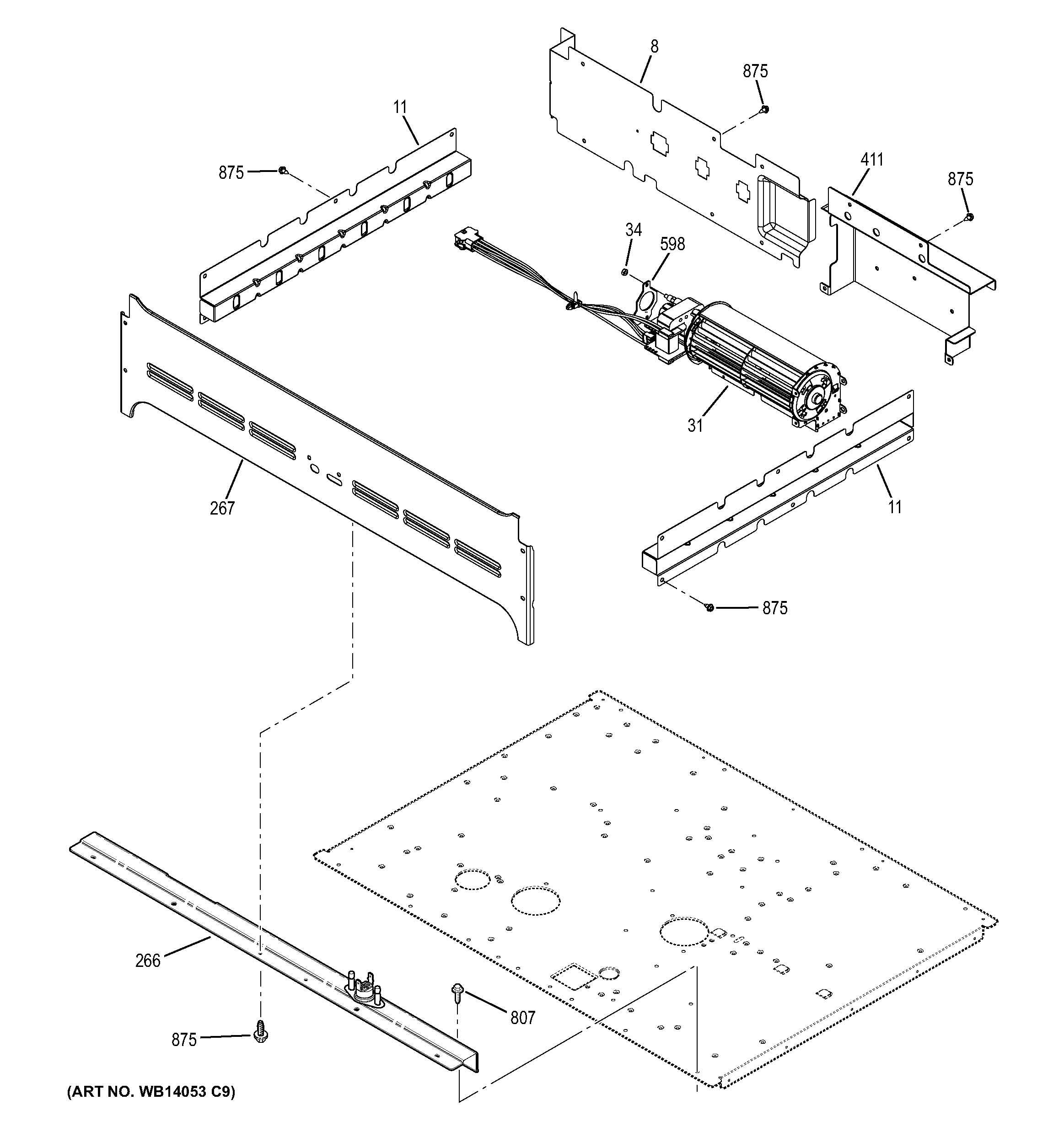 8
875
11
875
411
875
34
598
31
267
11
875
266
807
875
(ART NO. WB14053 C9)