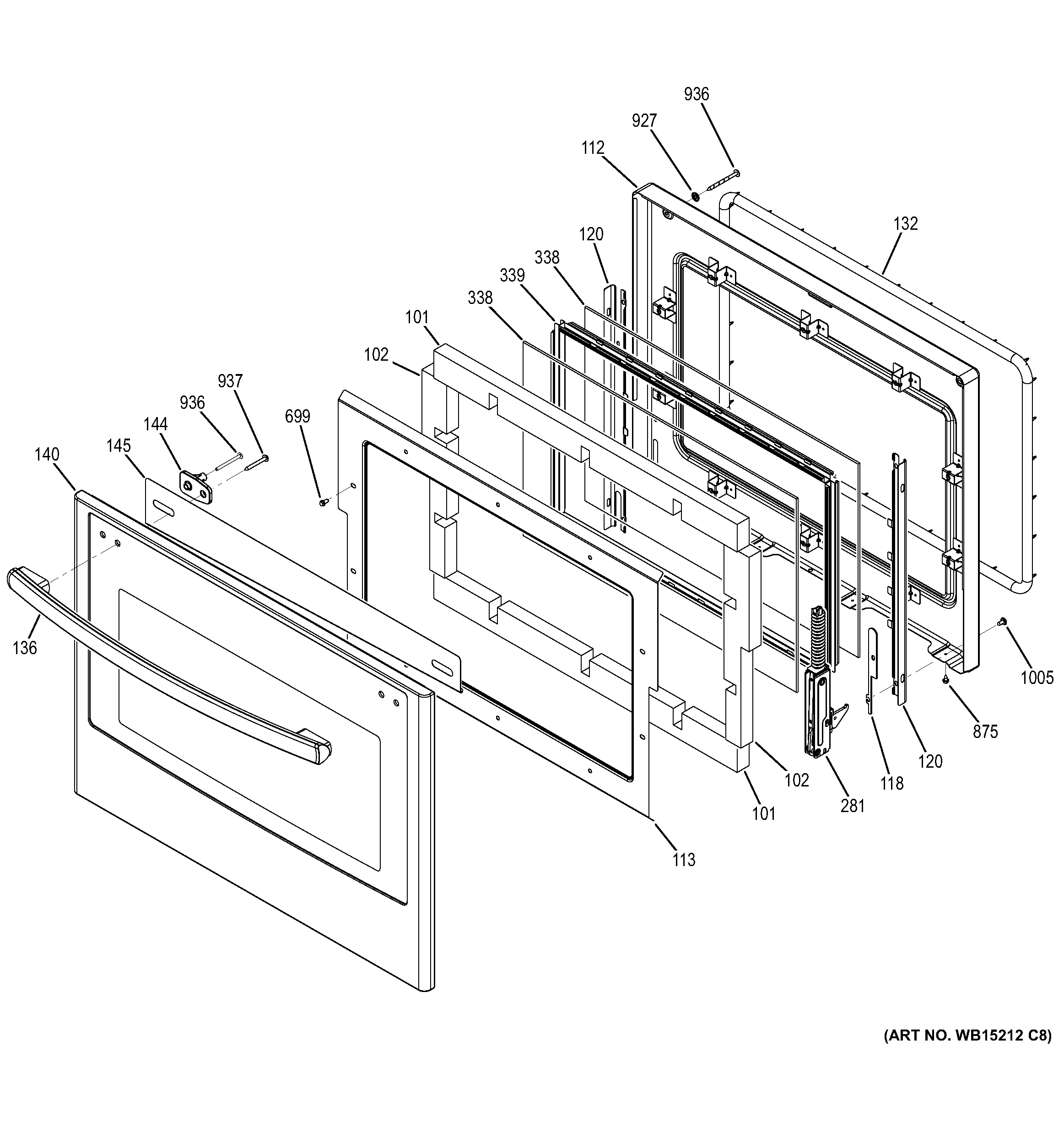 936
927
112
132
120
338
339
338
101
102
937
936
699
144
145
140
136
1005
875
120
118
281
102
101
113
(ART NO. WB15212 C8)