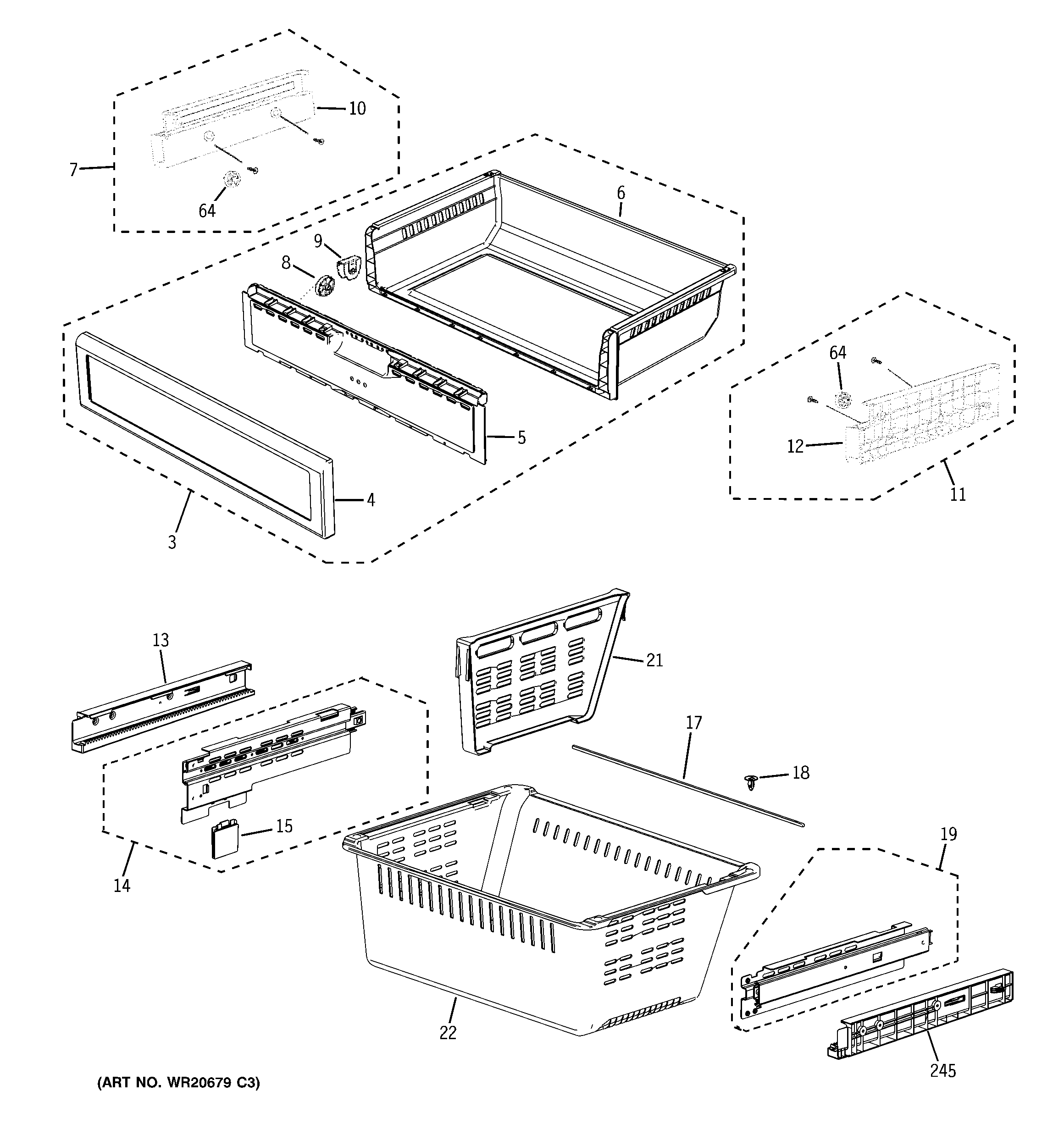 10
7
64
6
9
8
64
5
12
4
11
3
13
21
17
18
15
19
14
22
245
(ART NO. WR20679 C3)