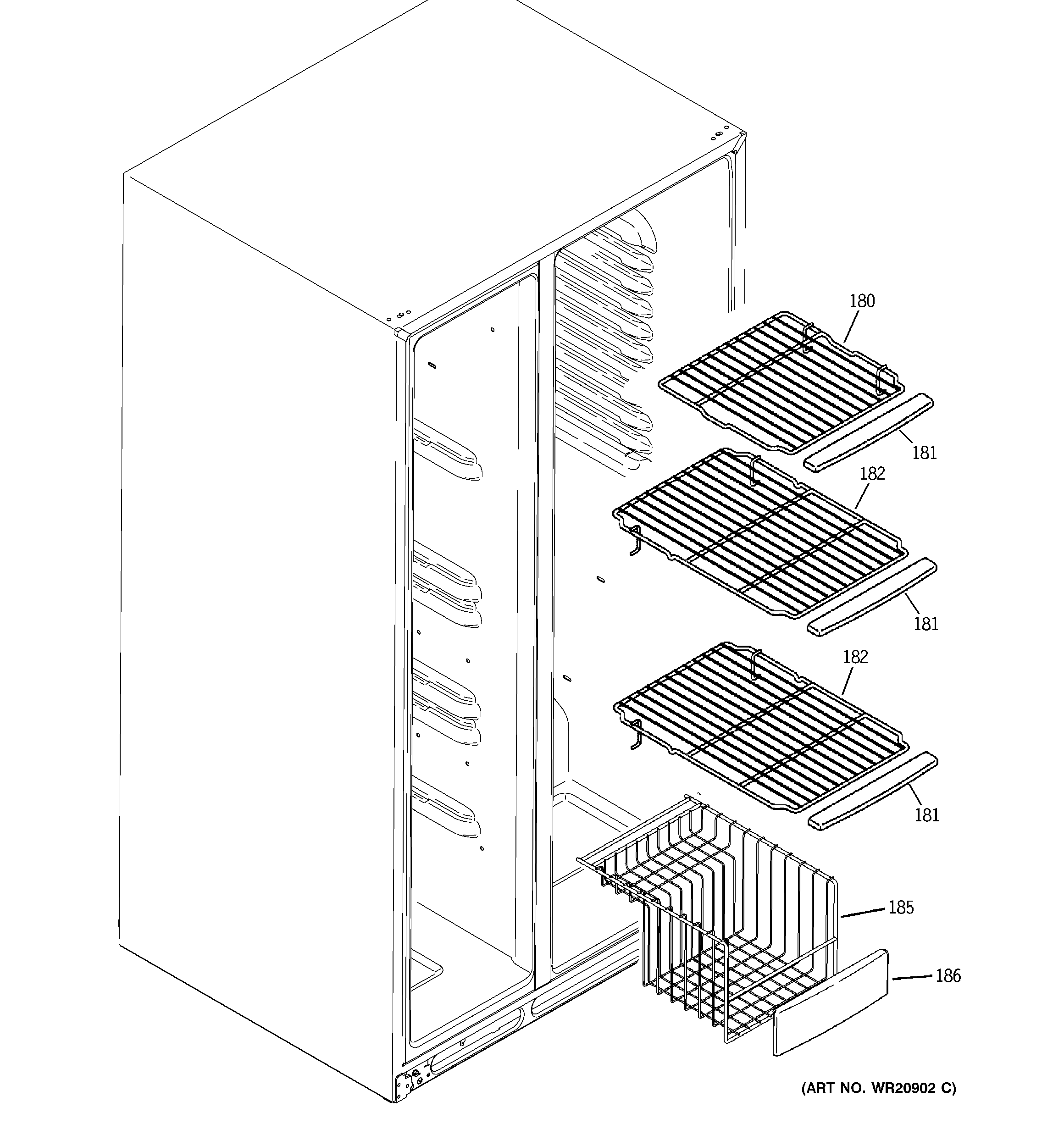 180
181
182
181
182
181
185
186
(ART NO. WR20902 C)