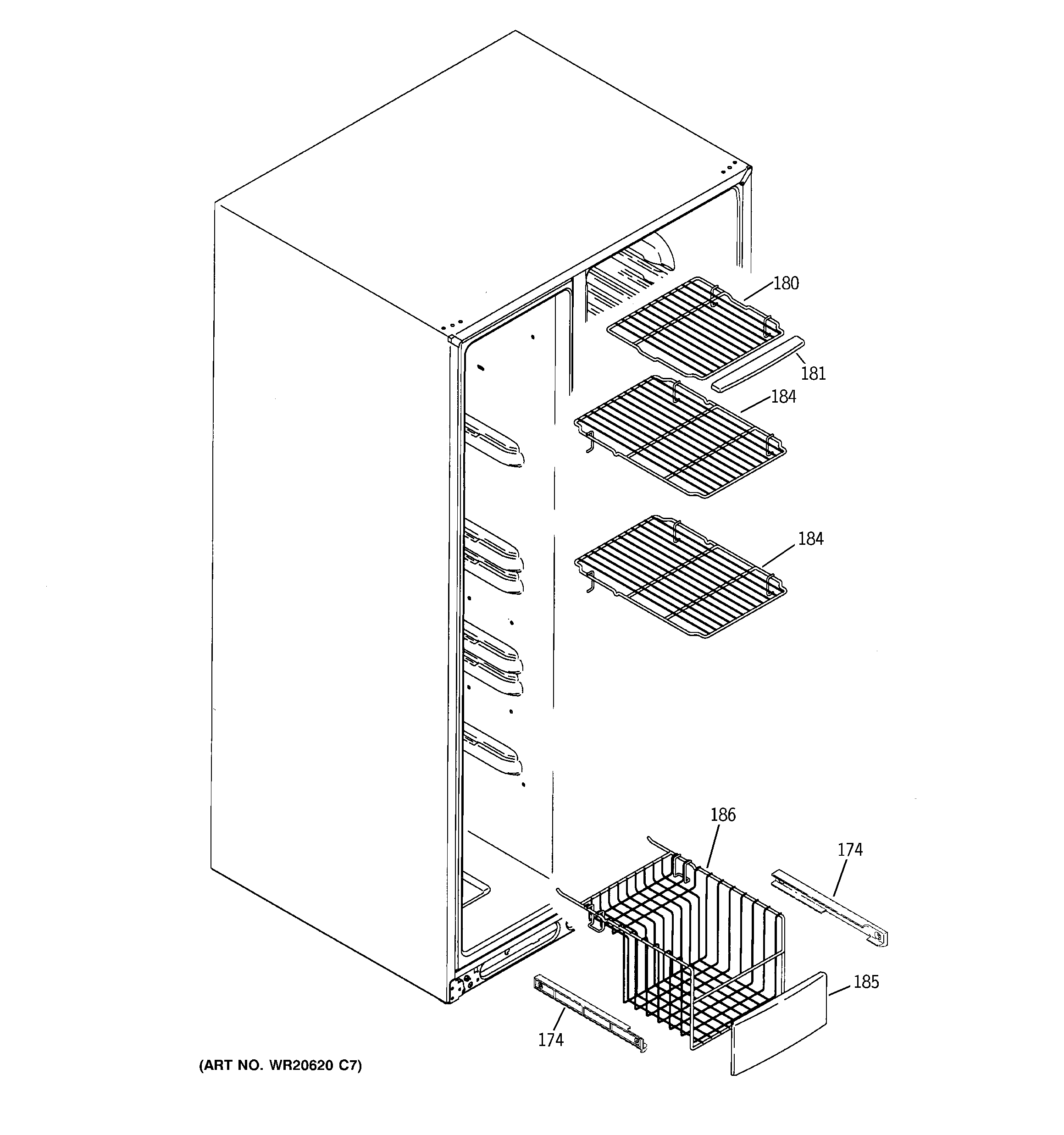 180
181
184
184
186
174
185
174
(ART NO. WR20620 C7)