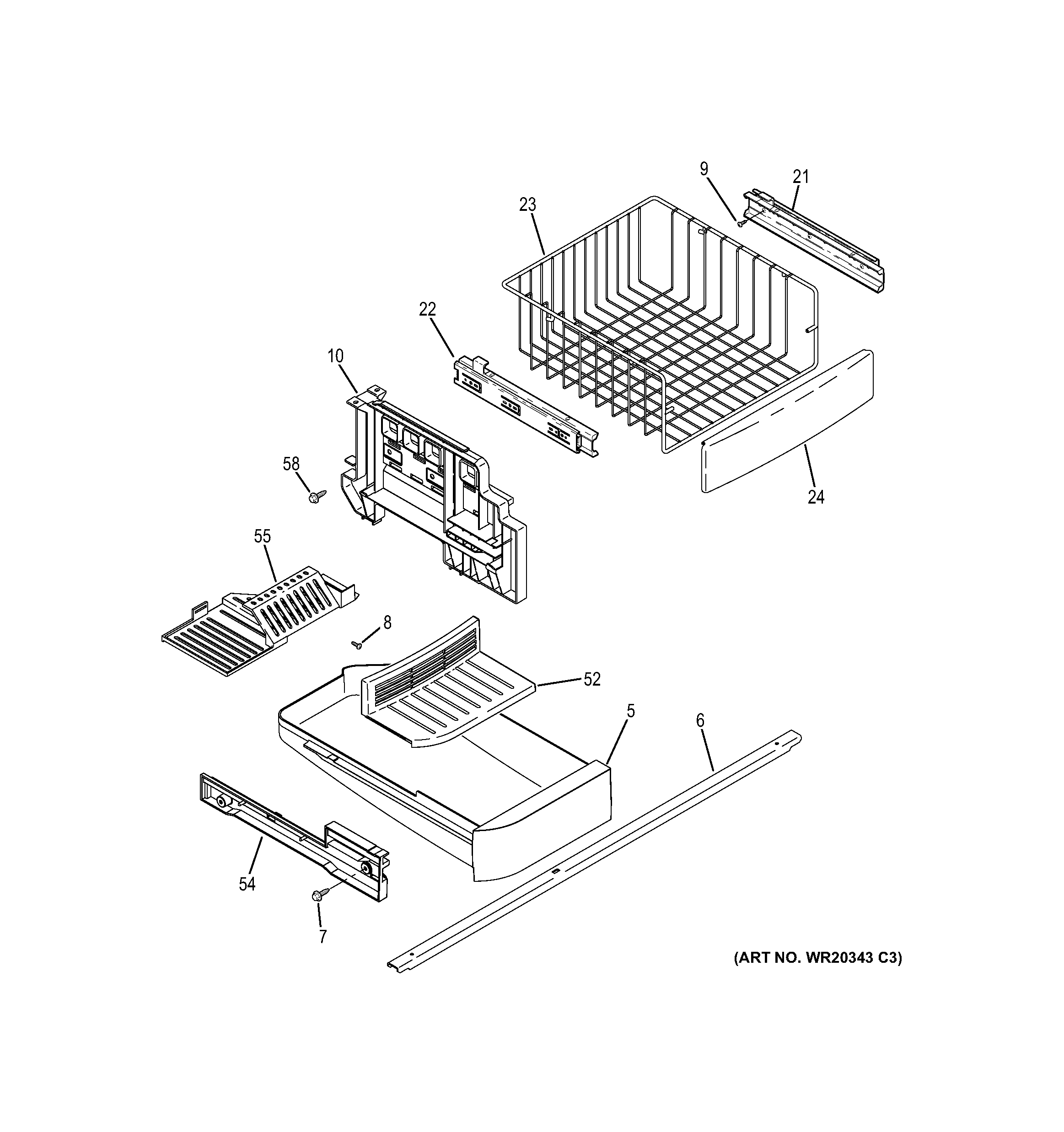 9
21
23
22
10
58
24
55
8
52
5
6
54
7
(ART NO. WR20343 C3)