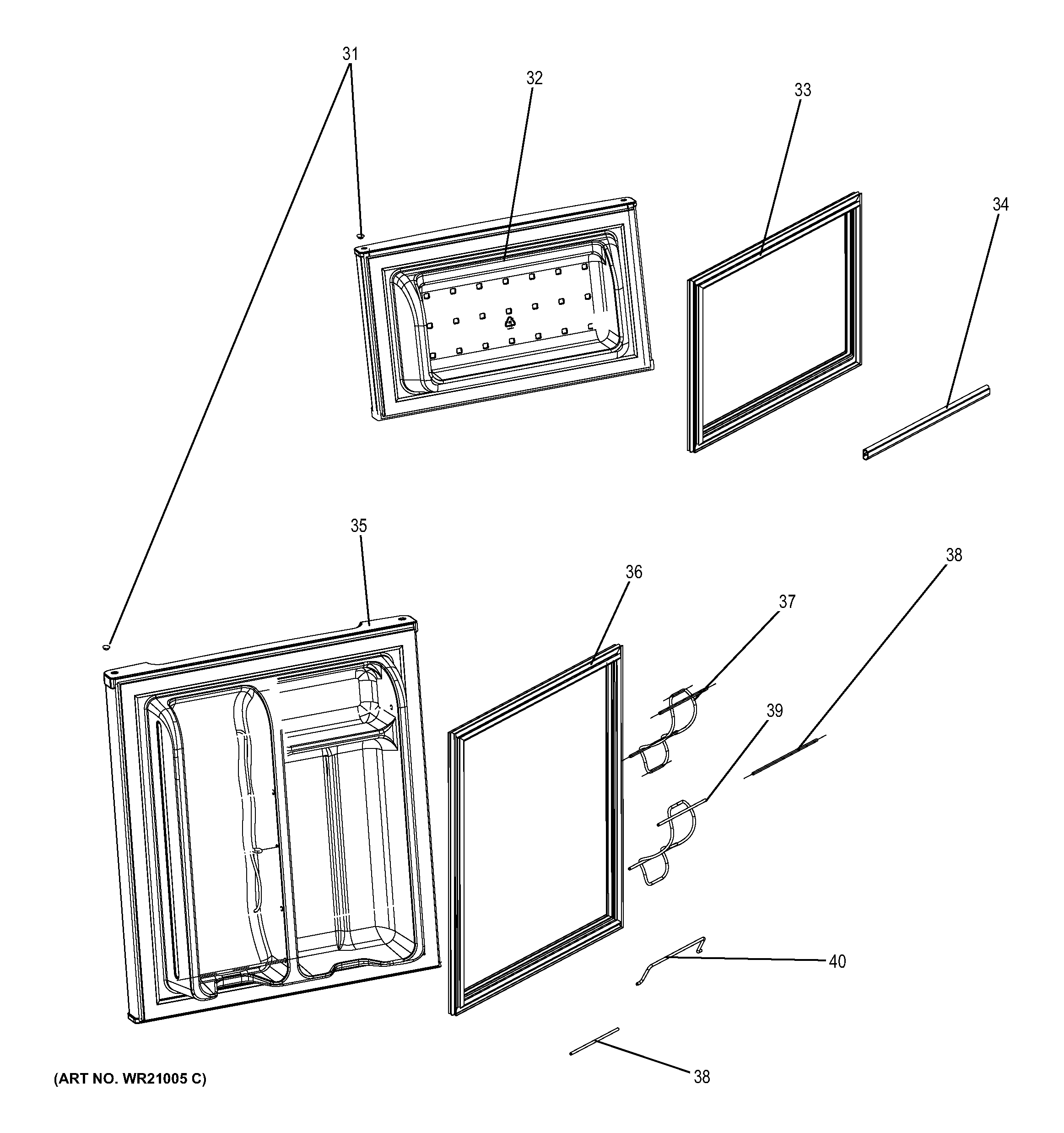 31

32

33

34

35

36

37

38

39

40

38

(ART NO. WR21005 C)