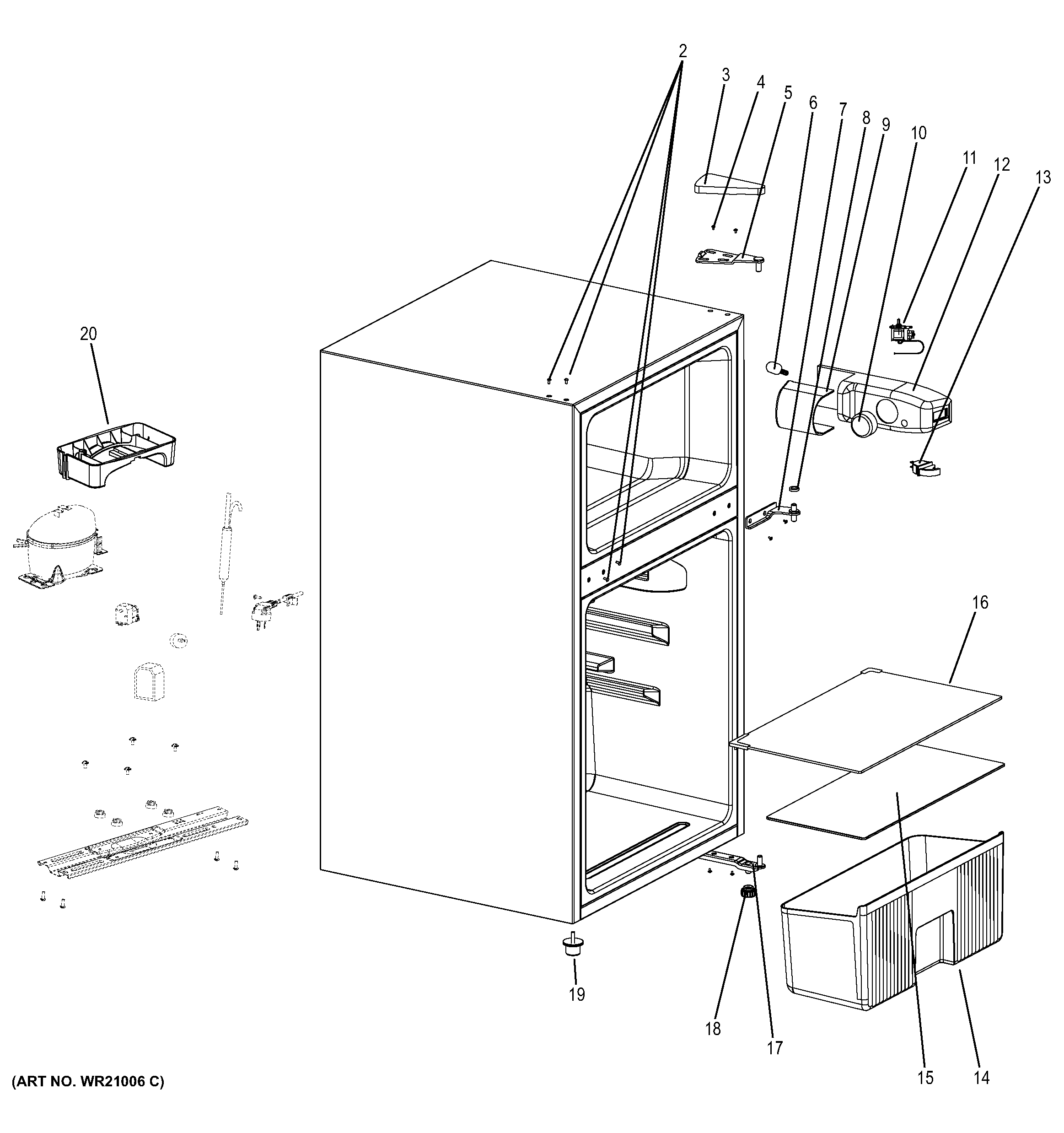 2
3
4
5
6
7
8
9
10
11
12
13
20
16
19
18
17
15
14
(ART NO. WR21006 C)