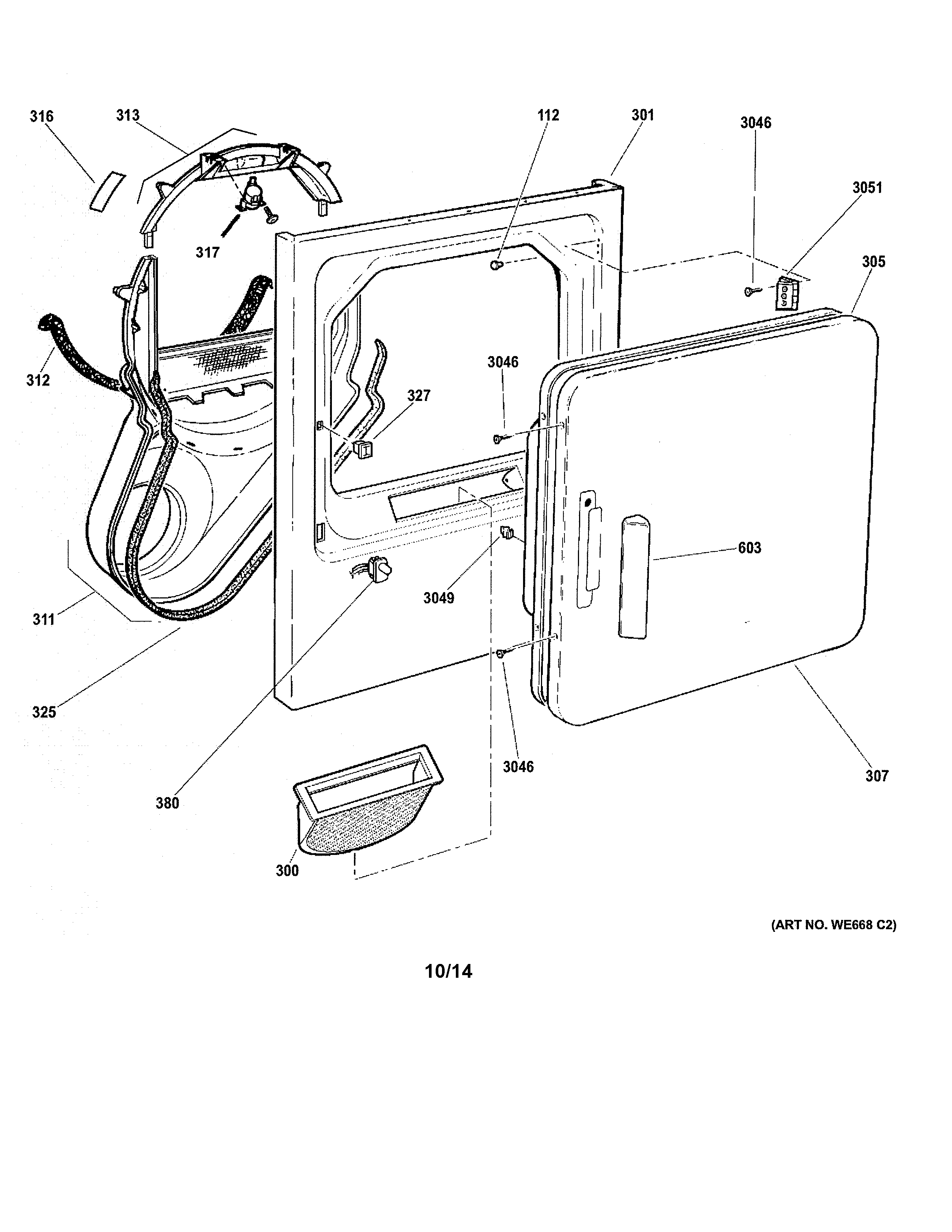 316
313
112
301
3046
3051
305
317
312
3046
327
603
3049
311
325
3046
307
380
300
(ART NO. WE668 C2)
10/14