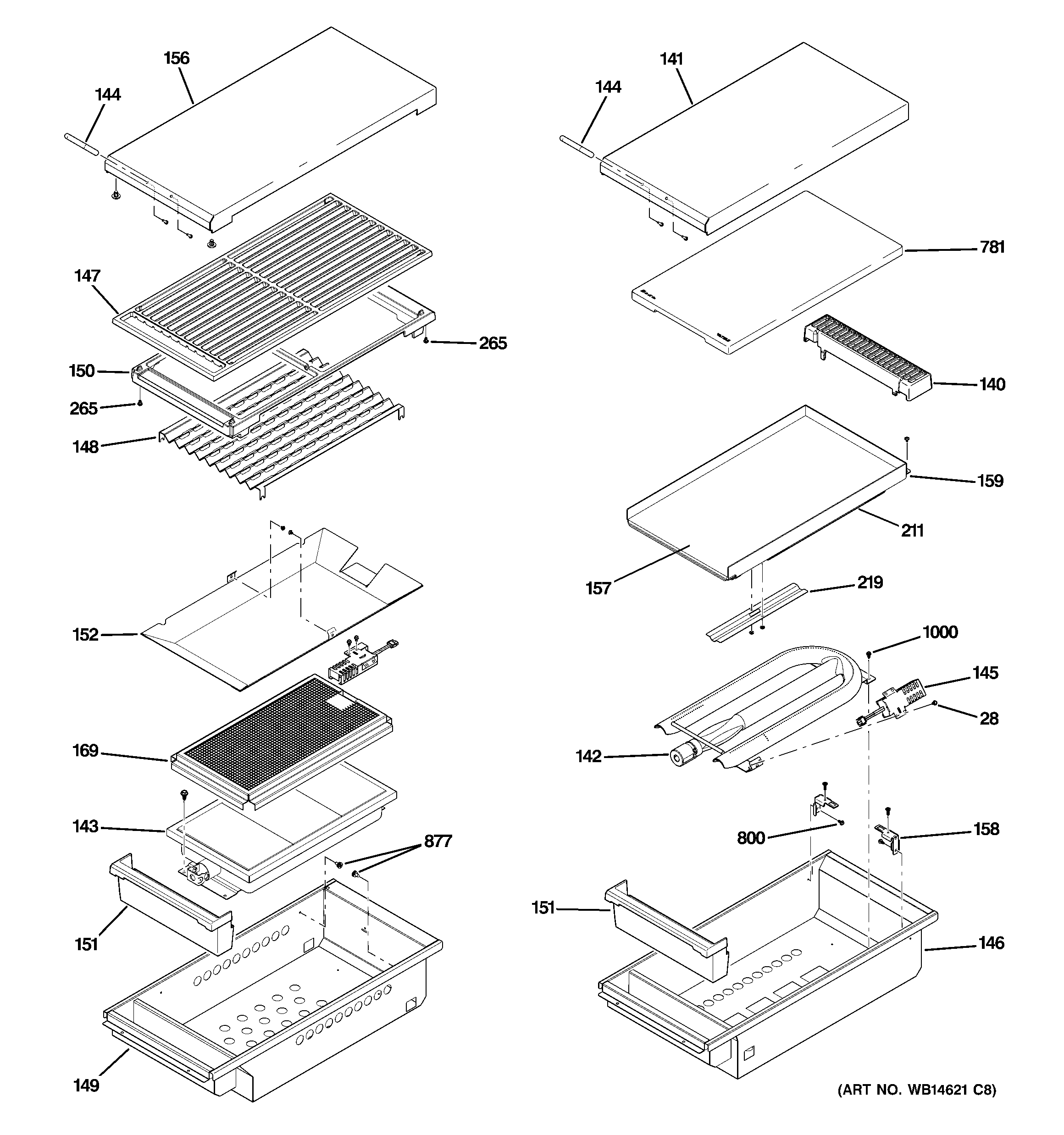 156
144
147
265
150
265
148
152
169
143
877
151
149
141
144
781
140
159
211
157
219
1000
145
28
142
800
158
151
146
(ART NO. WB14621 C8)