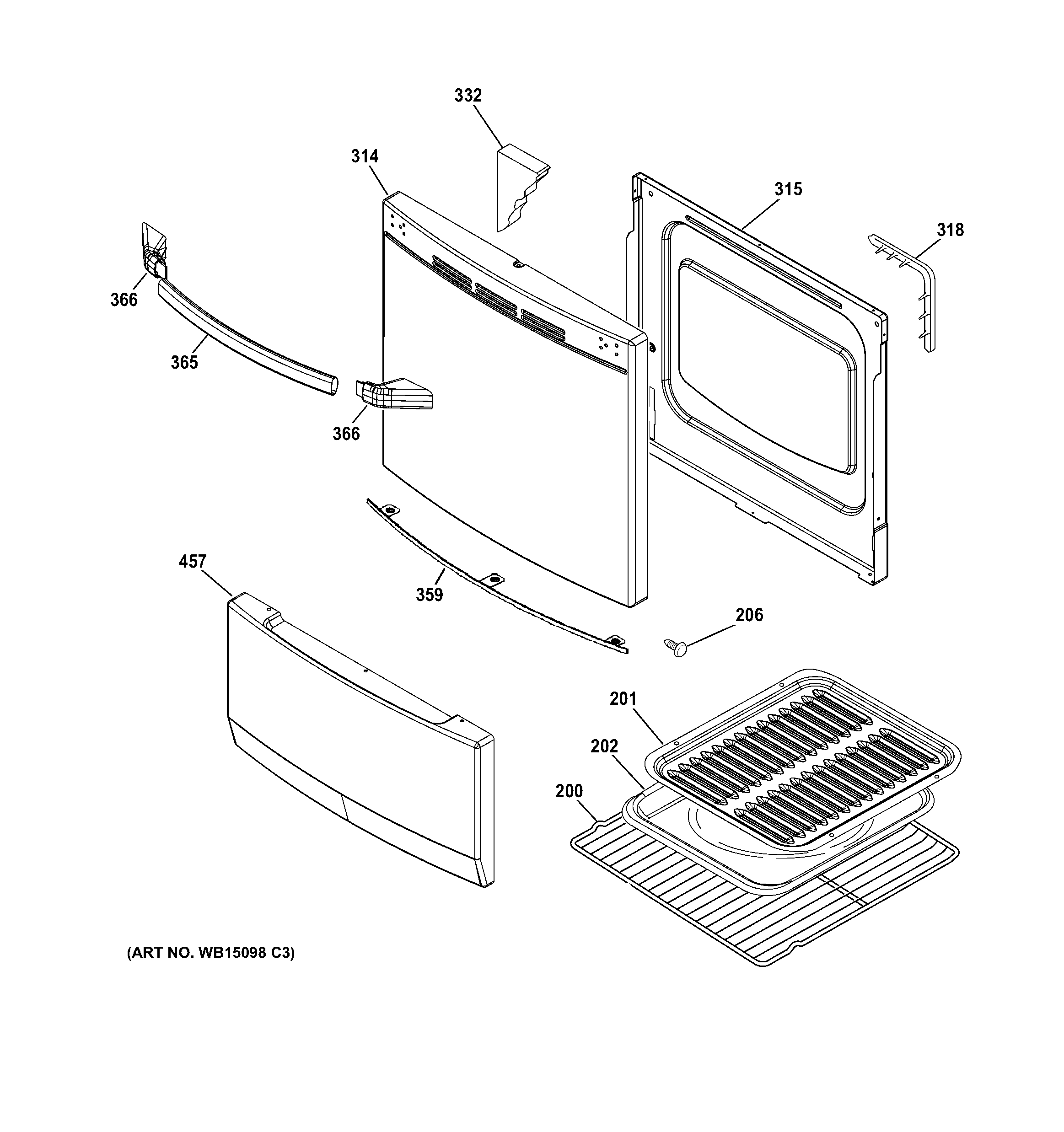 332
314
315
318
366
365
366
457
359
206
201
202
200
(ART NO. WB15098 C3)