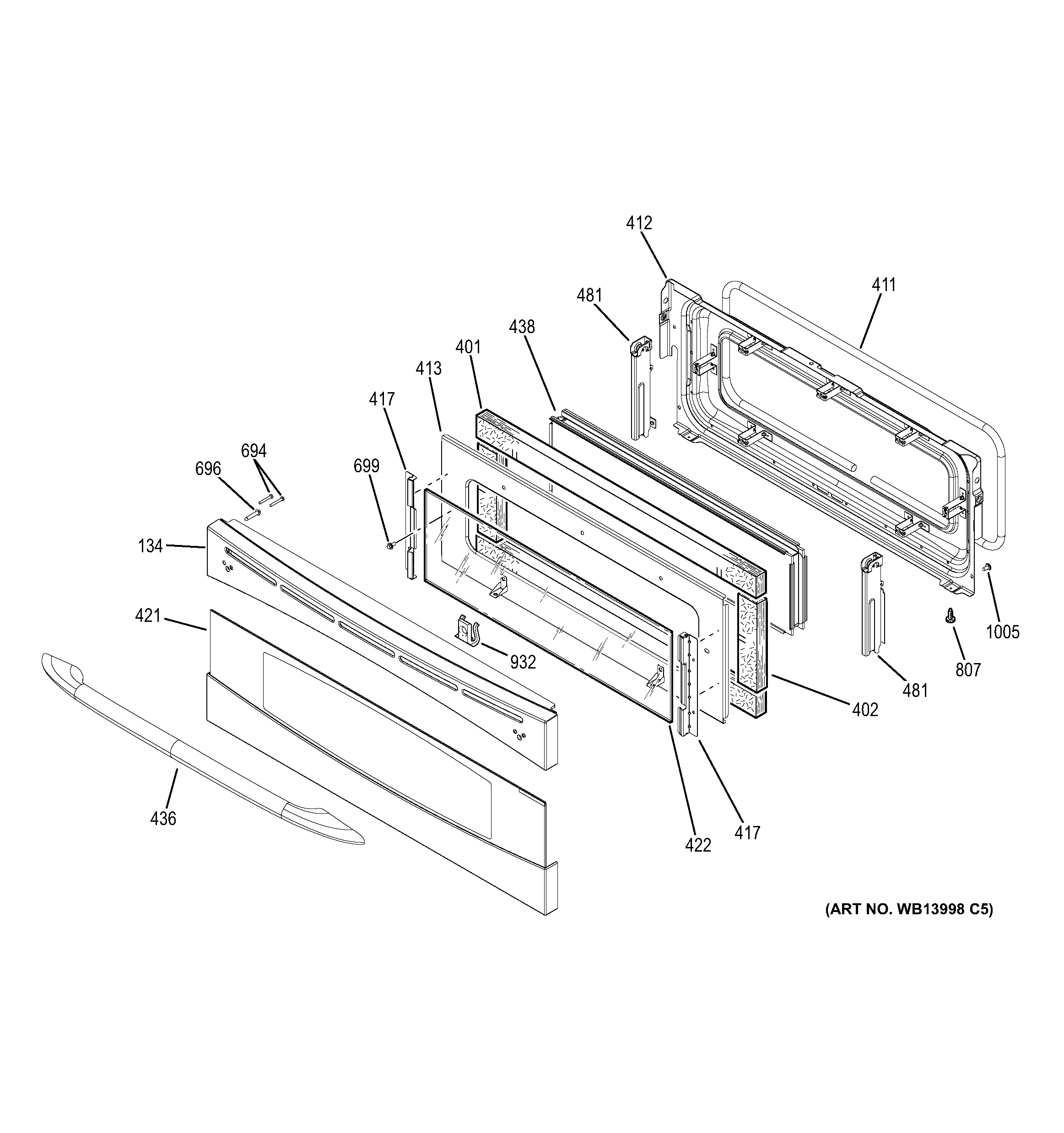 412
411
481
438
401
413
417
694
696
699
134
421
932
1005
807
481
402
436
422
417
(ART NO. WB13998 C5)