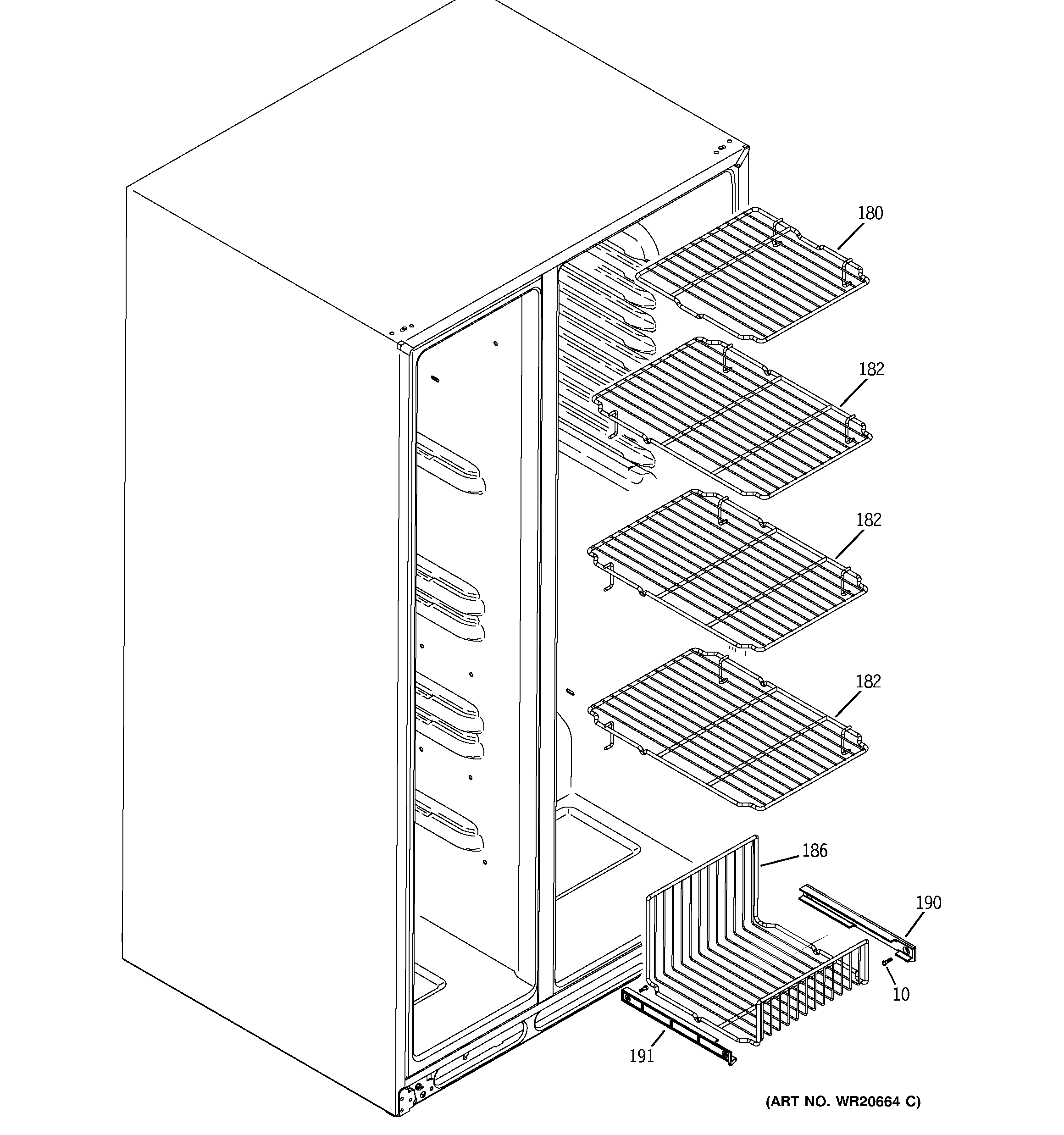 180

182

182

182

186

190

10

191

(ART NO. WR20664 C)