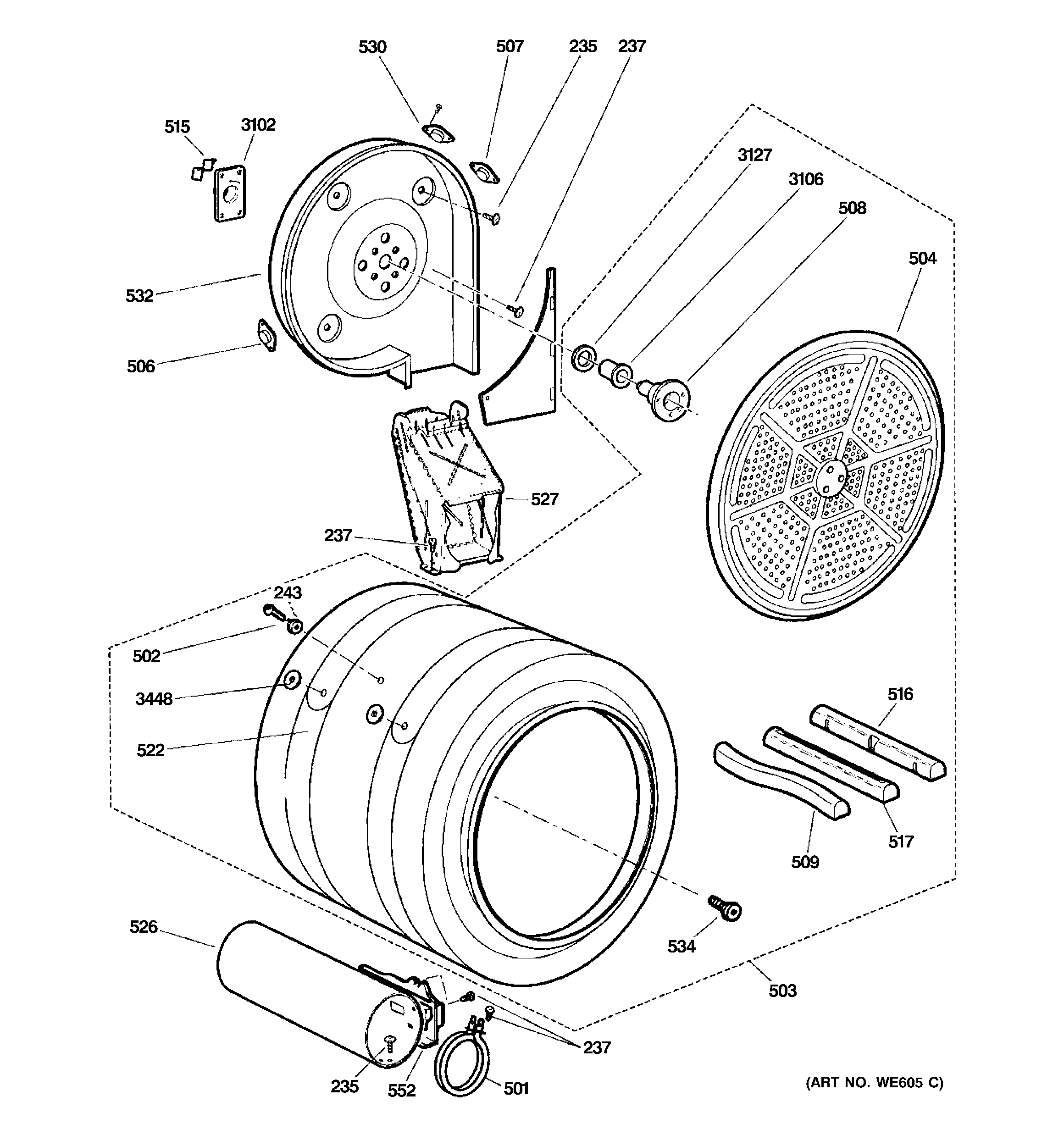 530
507
235
237
515
3102
3127
3106
508
504
532
506
527
237
243
502
3448
522
516
517
509
534
526
503
237
235
552
501
(ART NO. WE605 C)