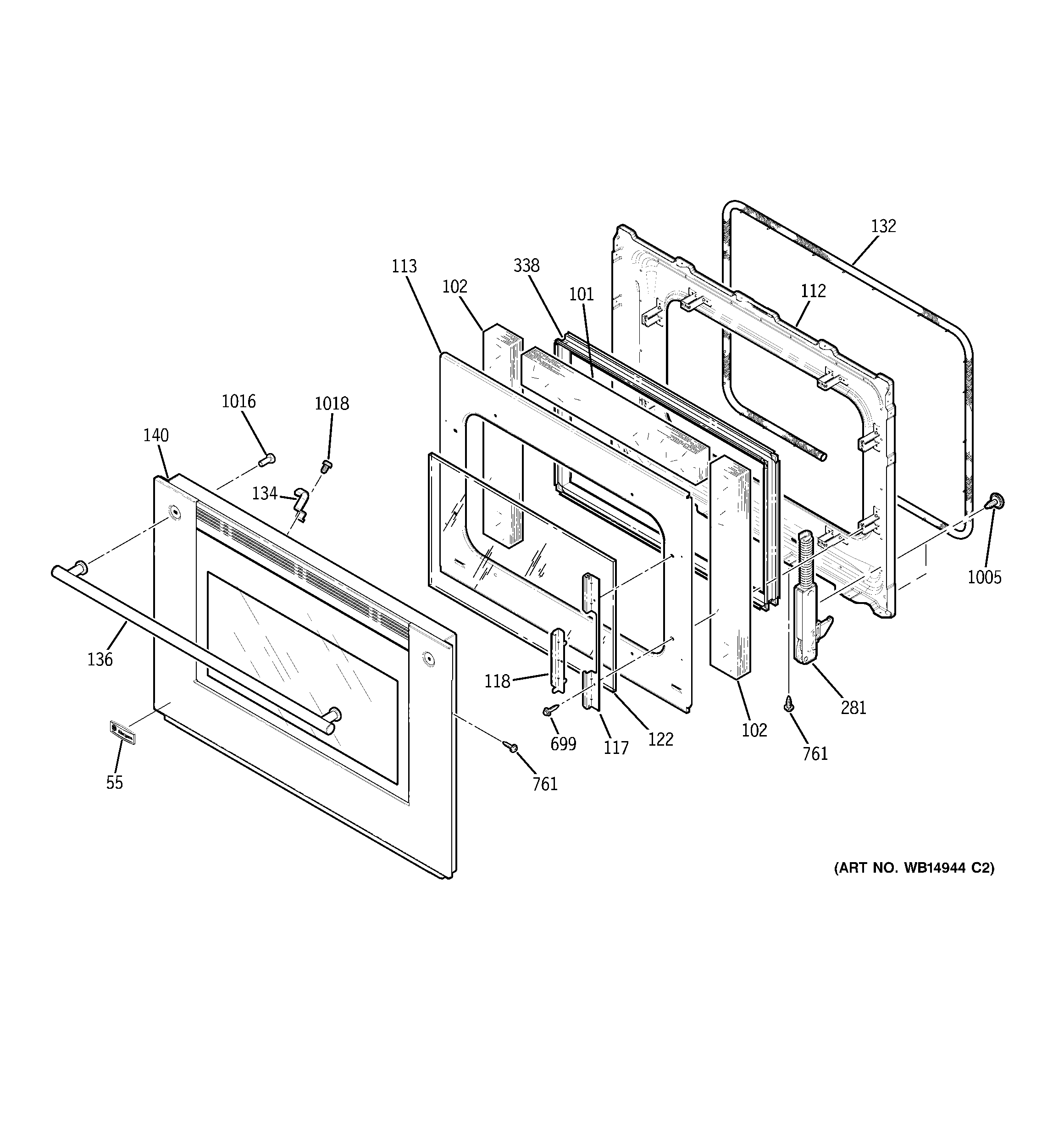 132
113
338
102
101
112
1016
1018
140
134
1005
136
118
281
102
699
117
122
761
55
761
(ART NO. WB14944 C2)