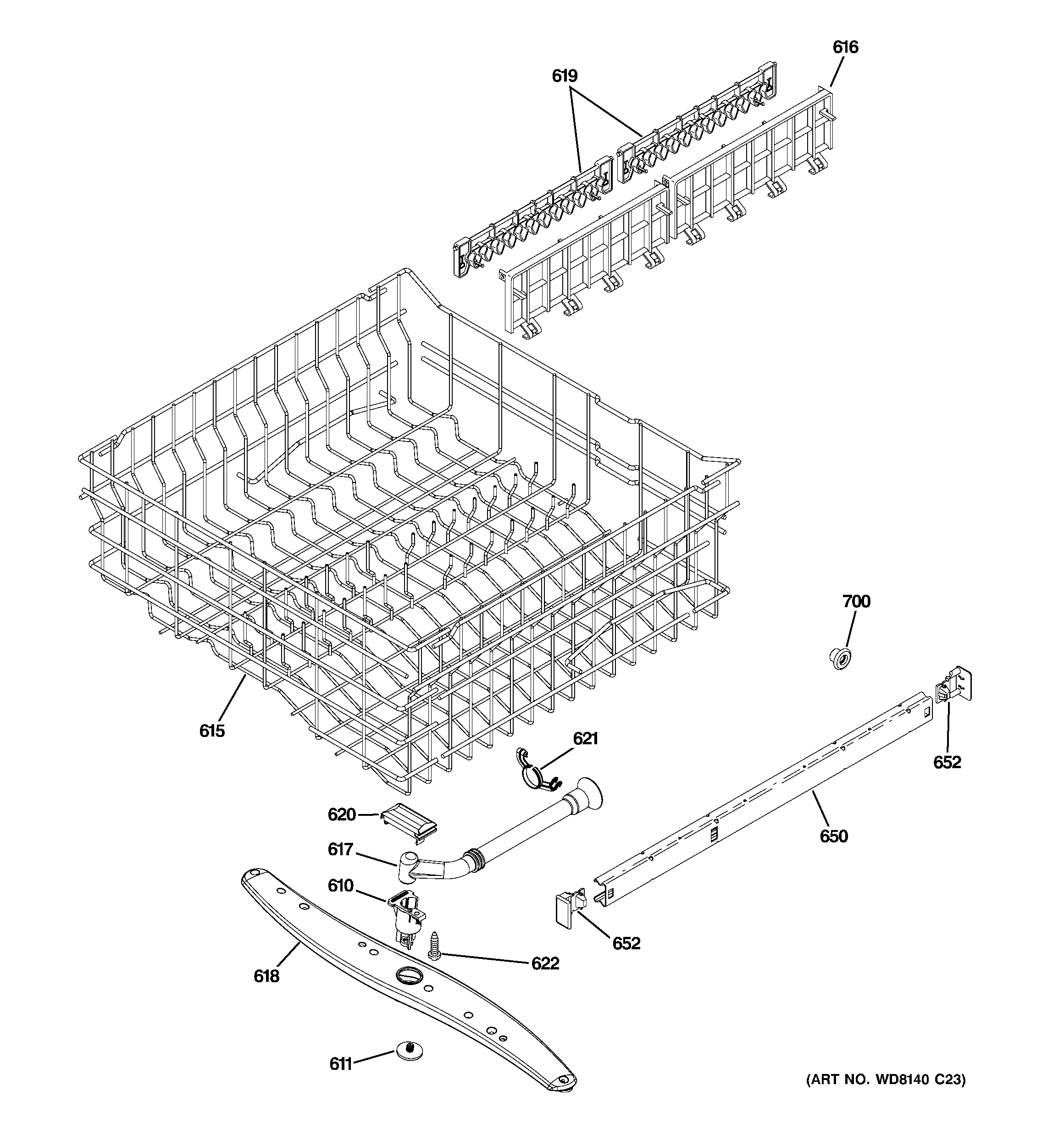 616
619
700
615
621
652
620
650
617
610
652
622
618
611
(ART NO. WD8140 C23)