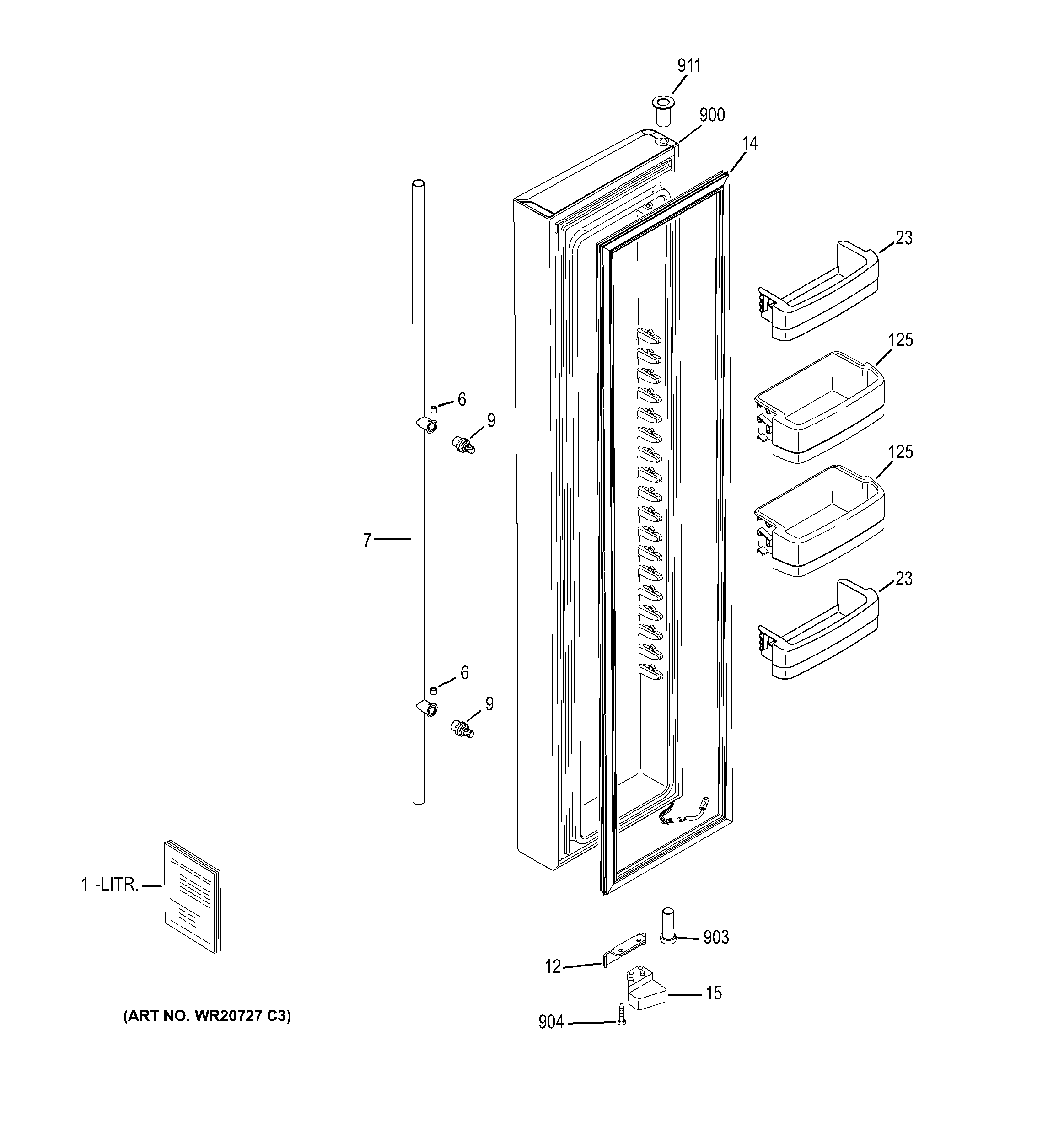 911

900

14

23

125

125

23

6

9

7

6

9

1 -LITR.

903

12

15

904

(ART NO. WR20727 C3)