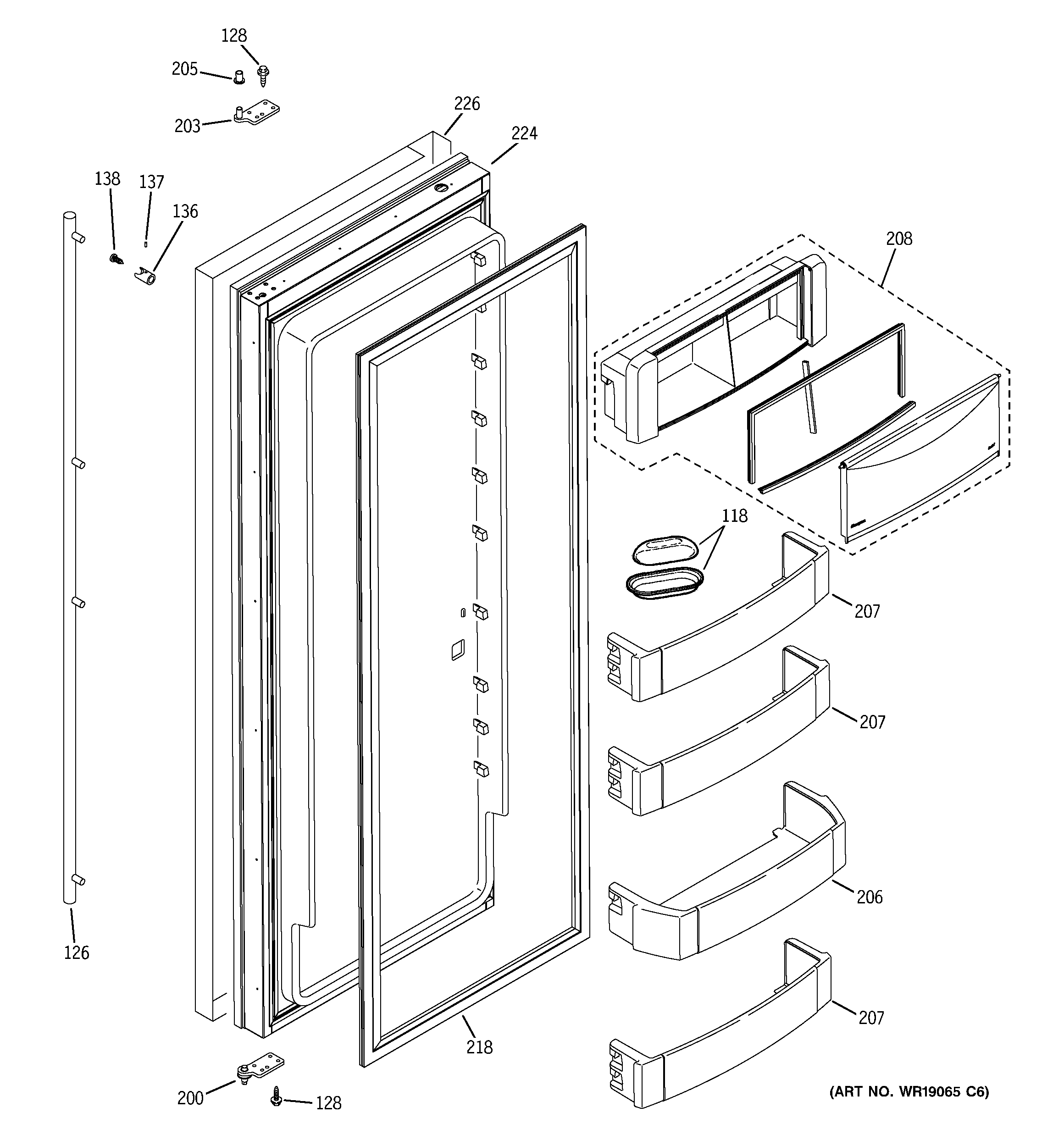 128
205
203
226
224
138
137
136
208
118
207
207
206
207
126
218
200
128
(ART NO. WR19065 C6)