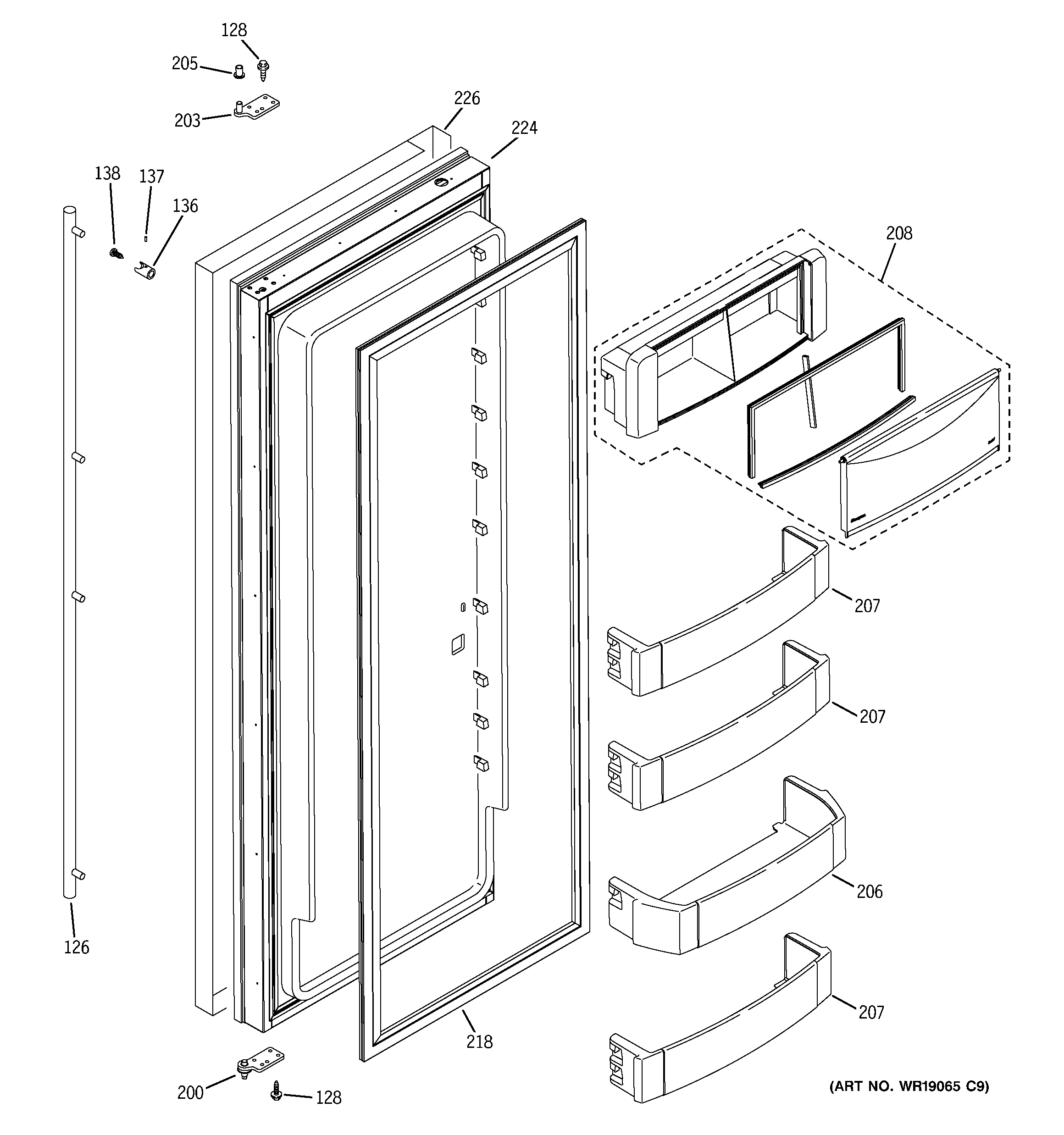 128
205
203
226
224
138
137
136
208
207
207
206
207
126
218
200
128
(ART NO. WR19065 C9)